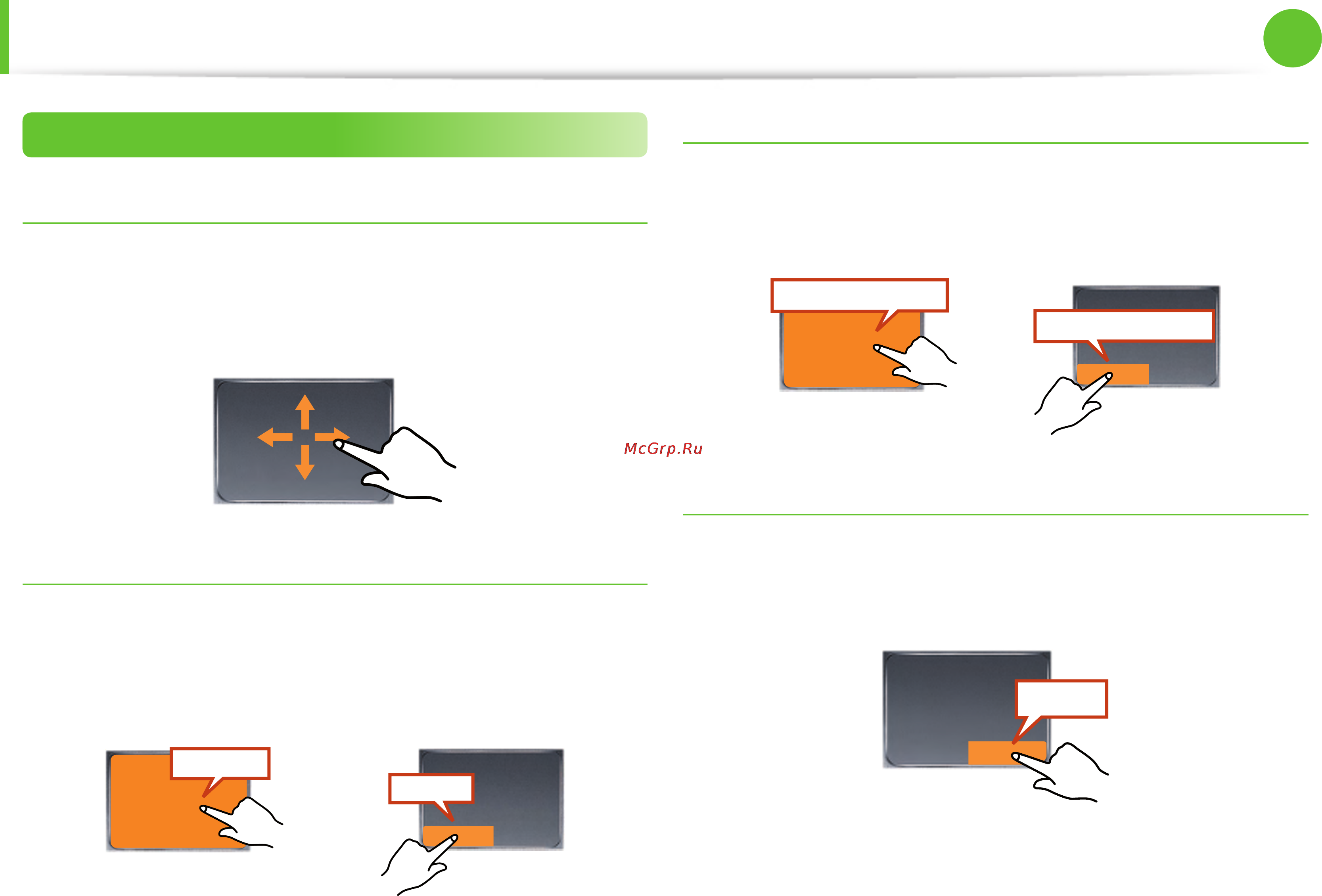 McGrp.Ru