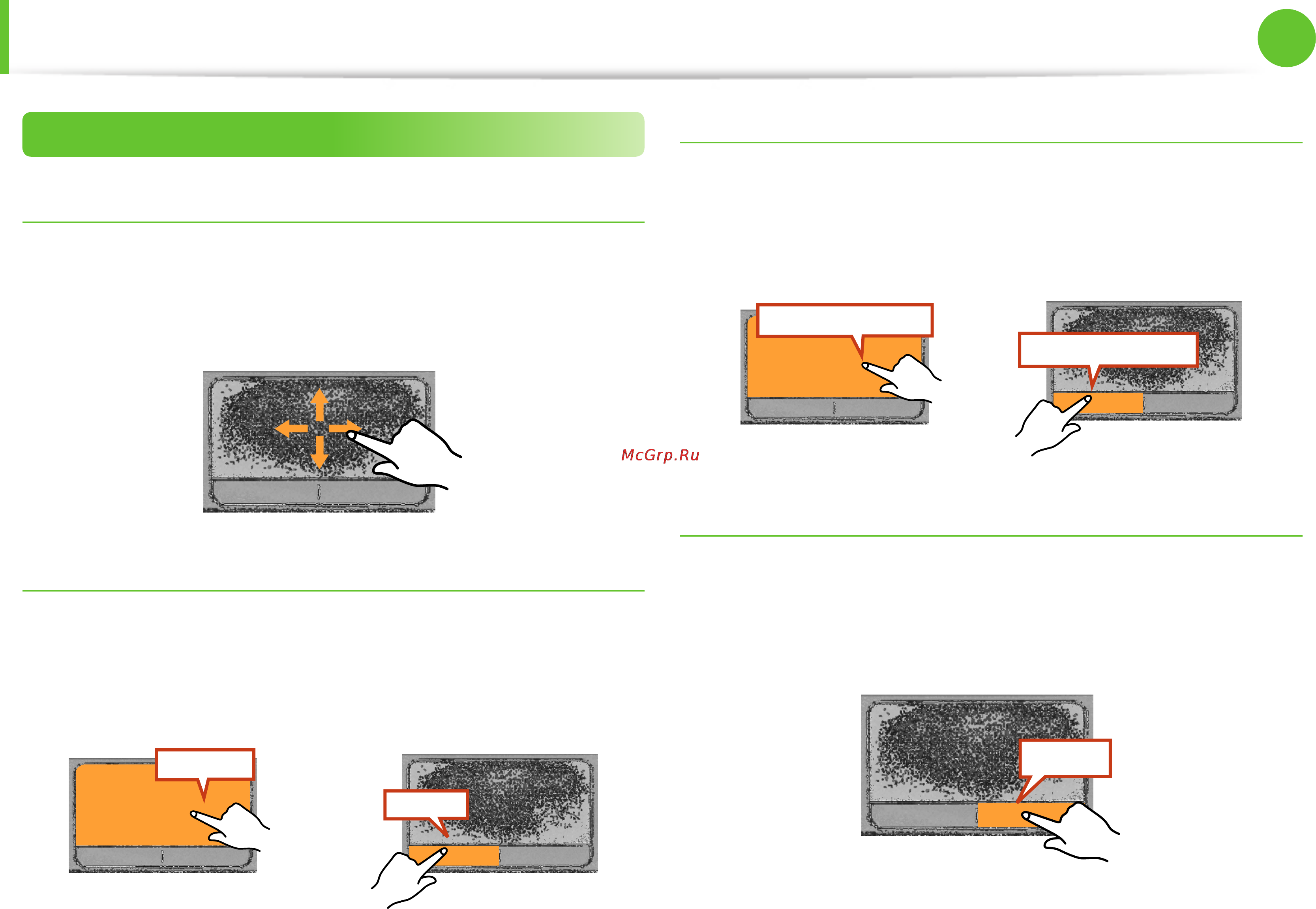 McGrp.Ru