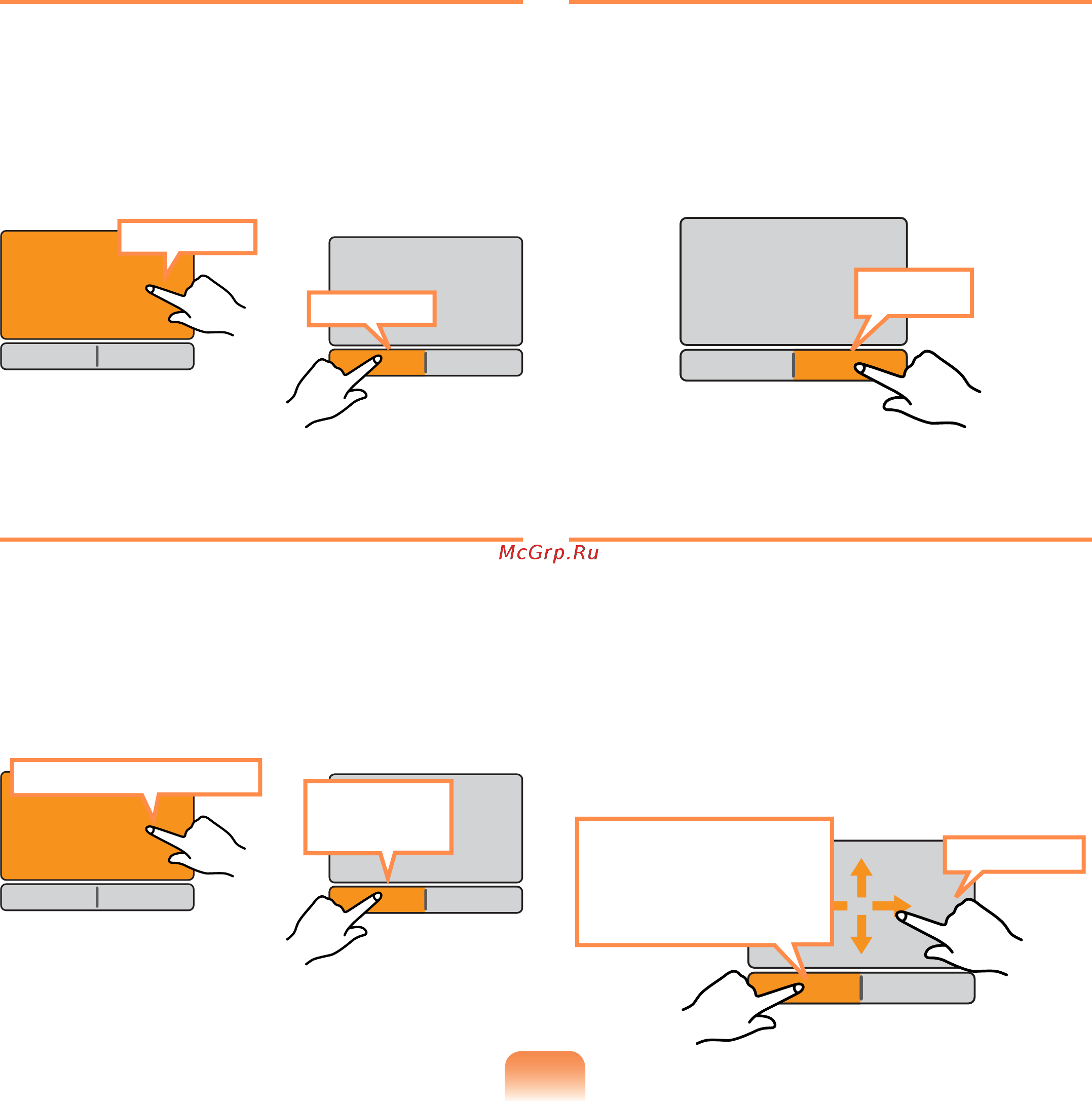 McGrp.Ru