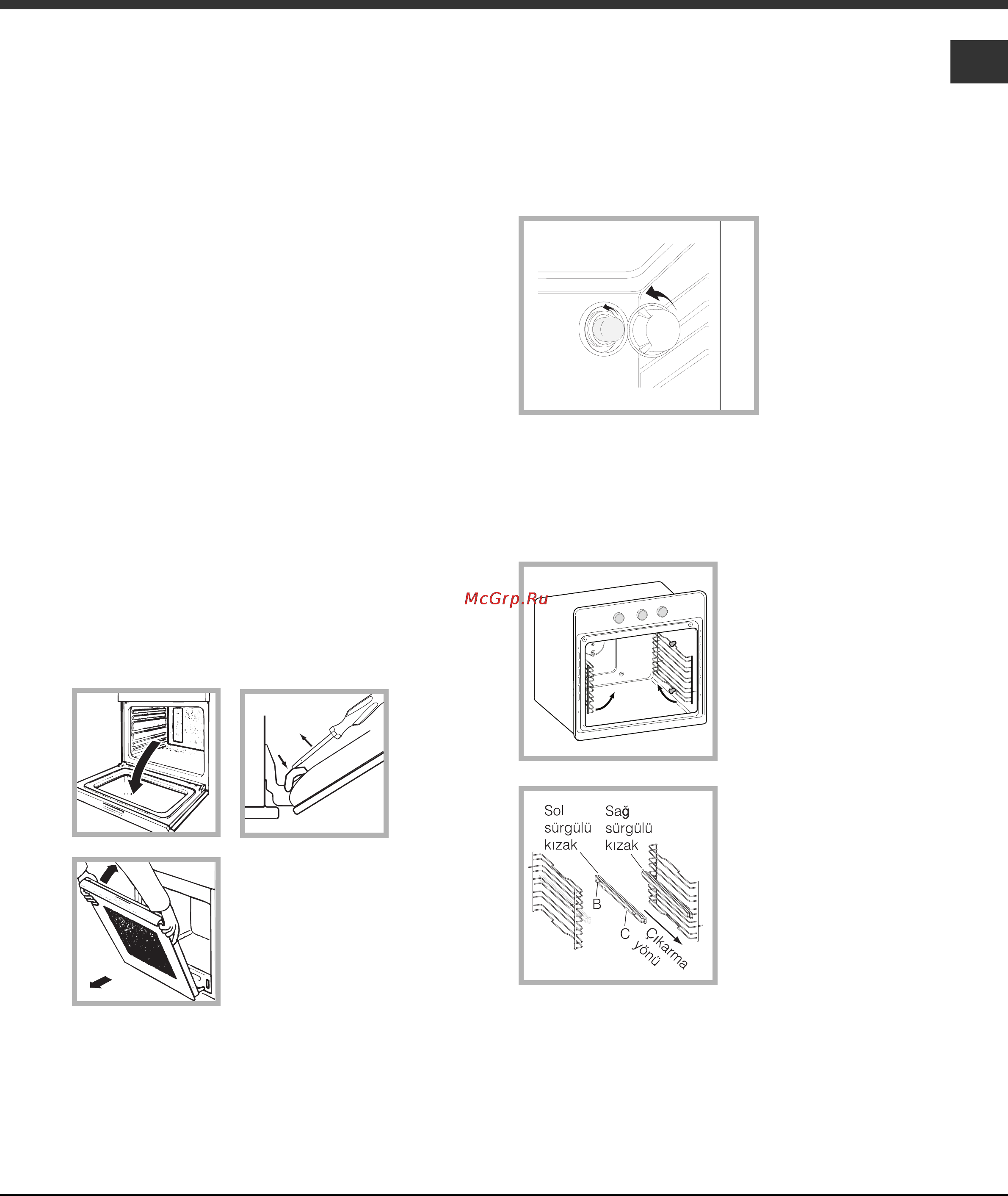 McGrp.Ru

Sol sürgülü kızak

Sağ sürgülü kızak

B

C

Çıkarma yönü