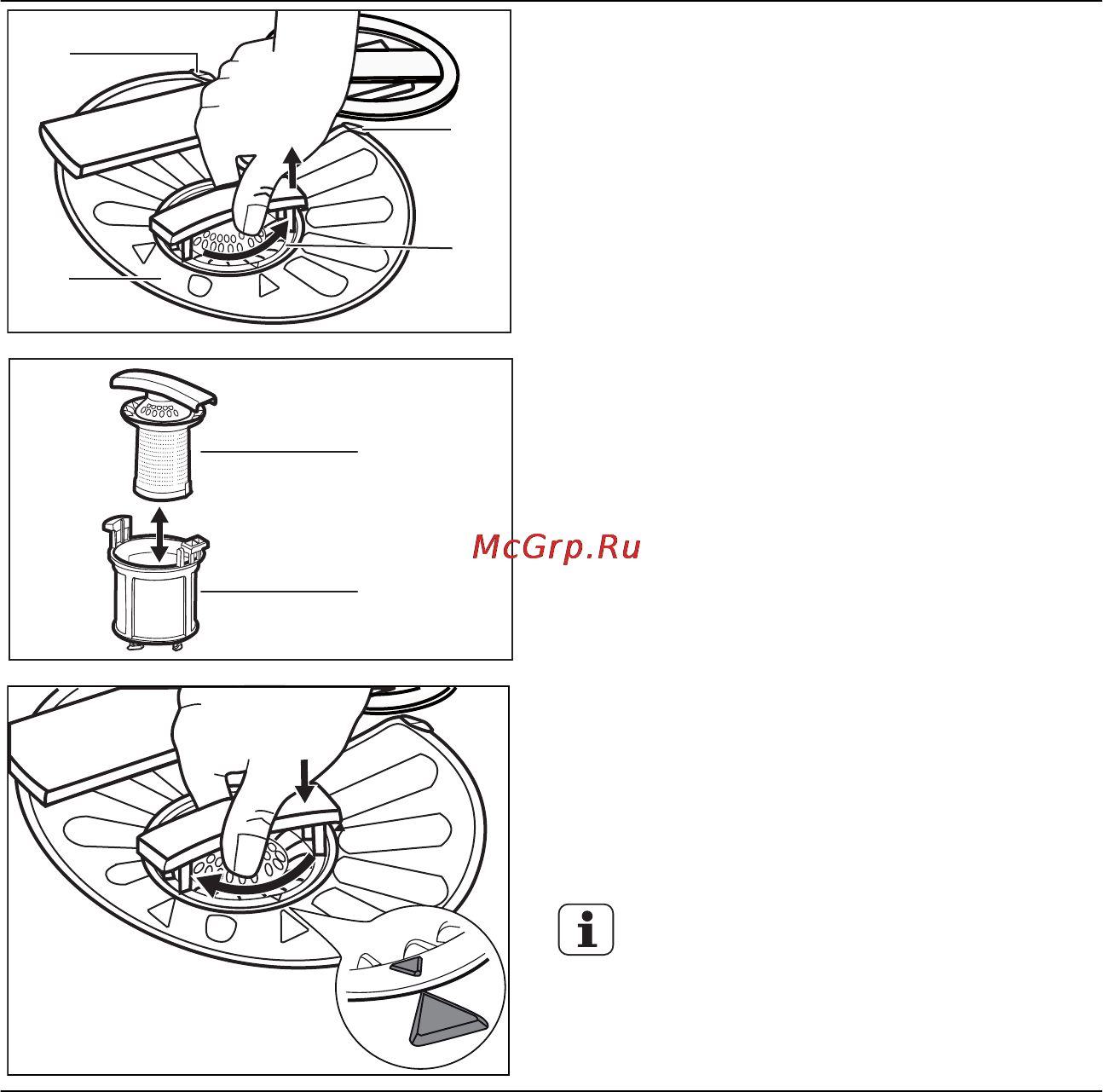 McGrp.Ru