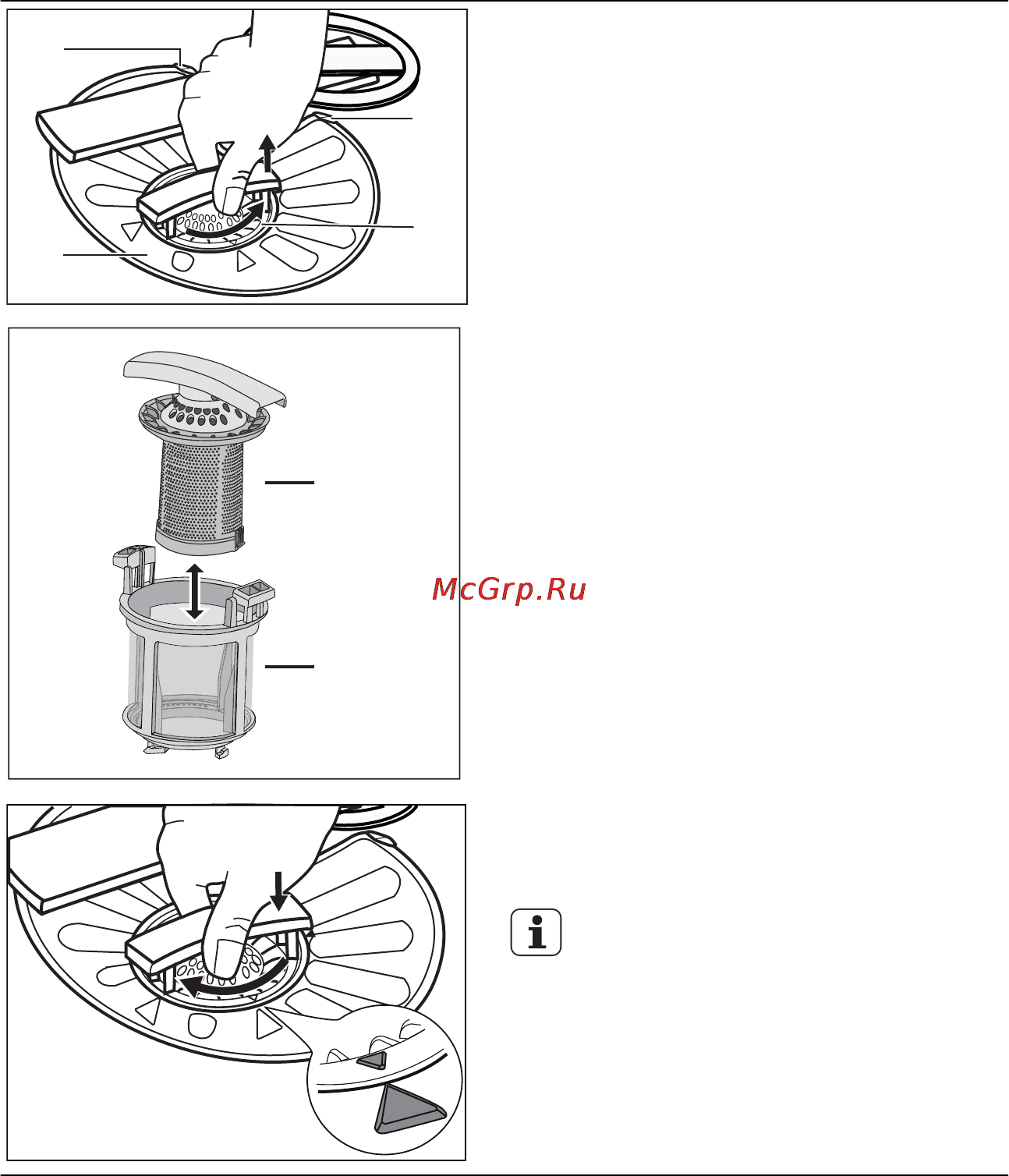 McGrp.Ru