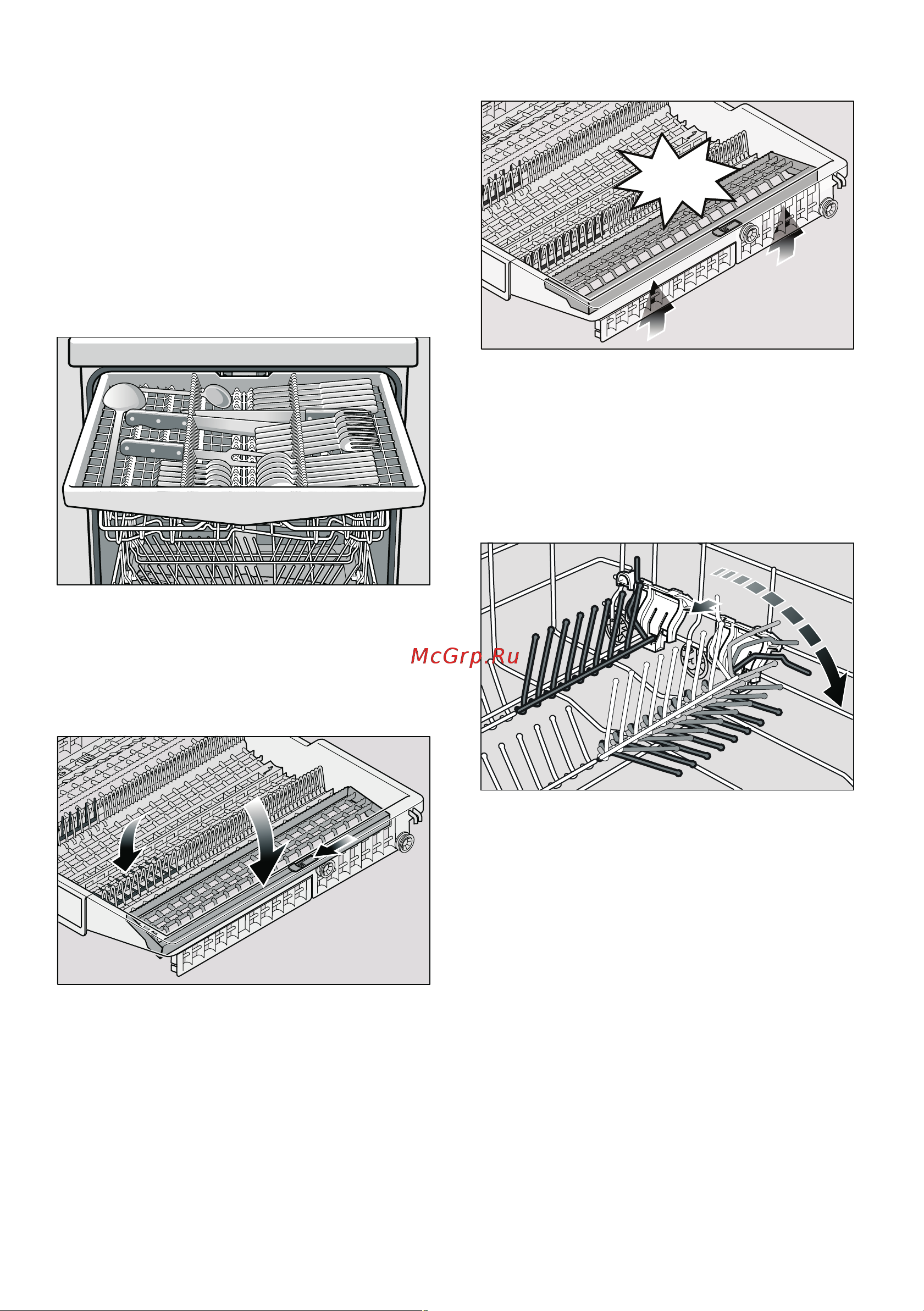 McGrp.Ru