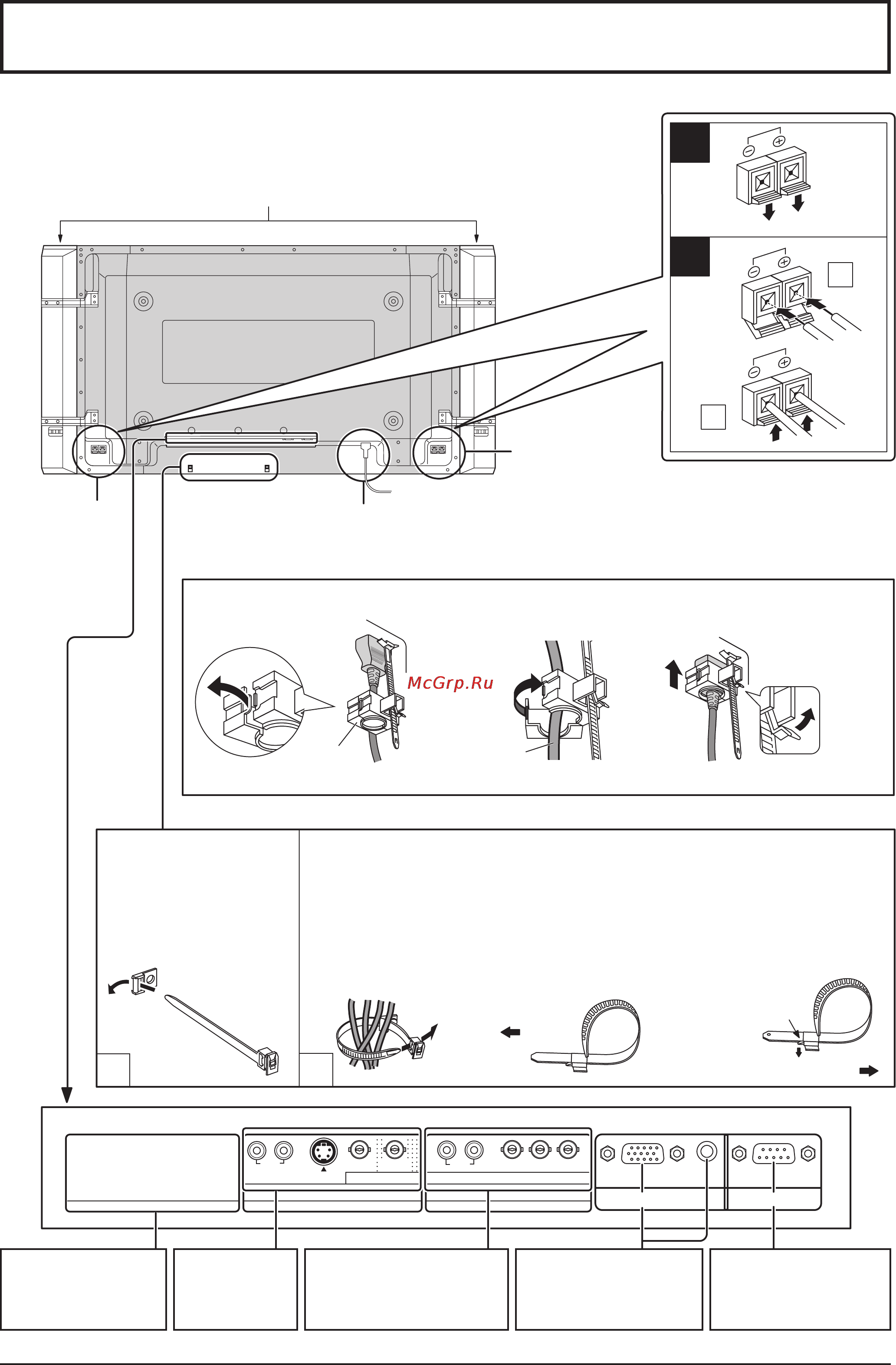 McGrp.Ru