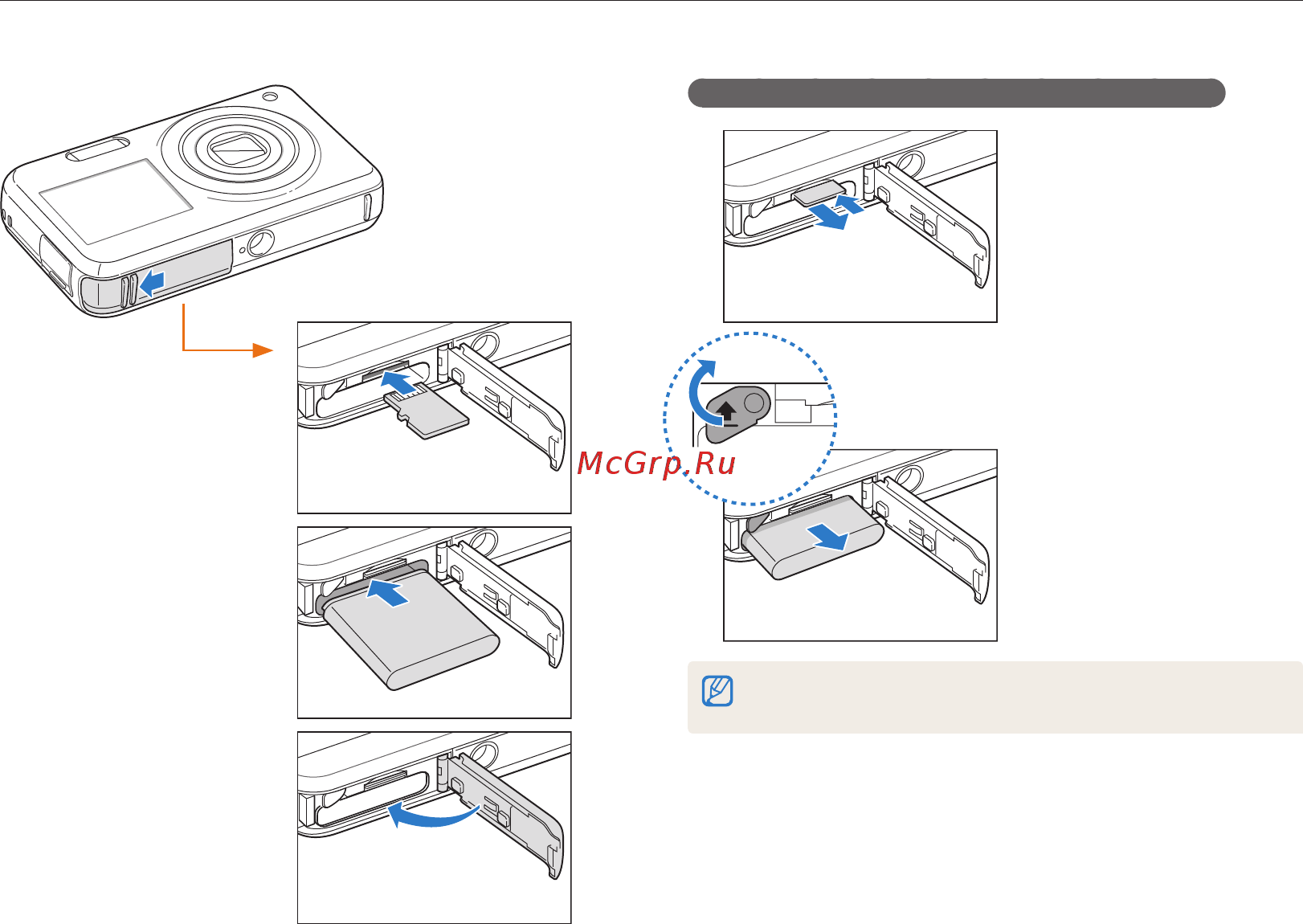 McGrp.Ru