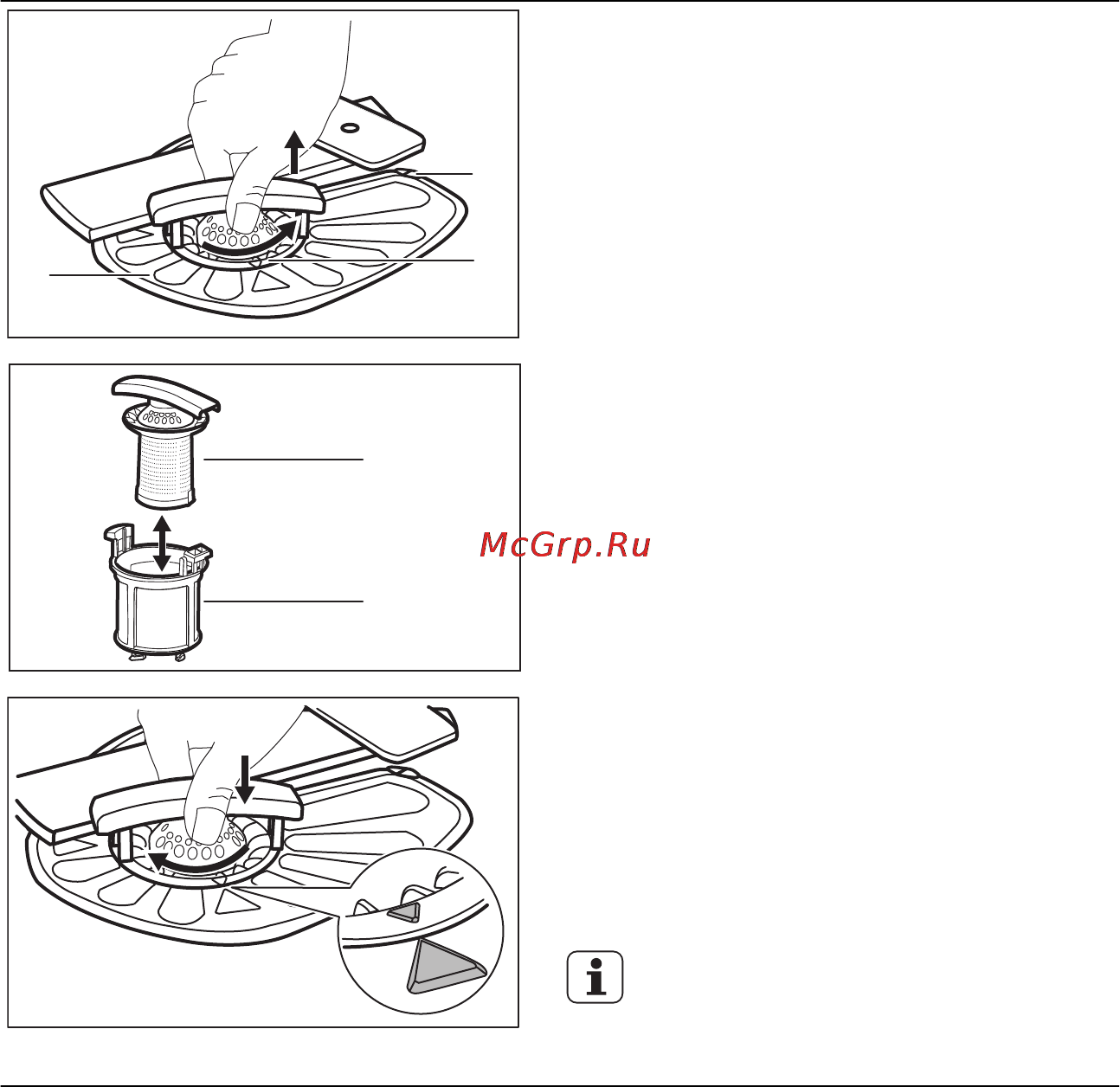 McGrp.Ru