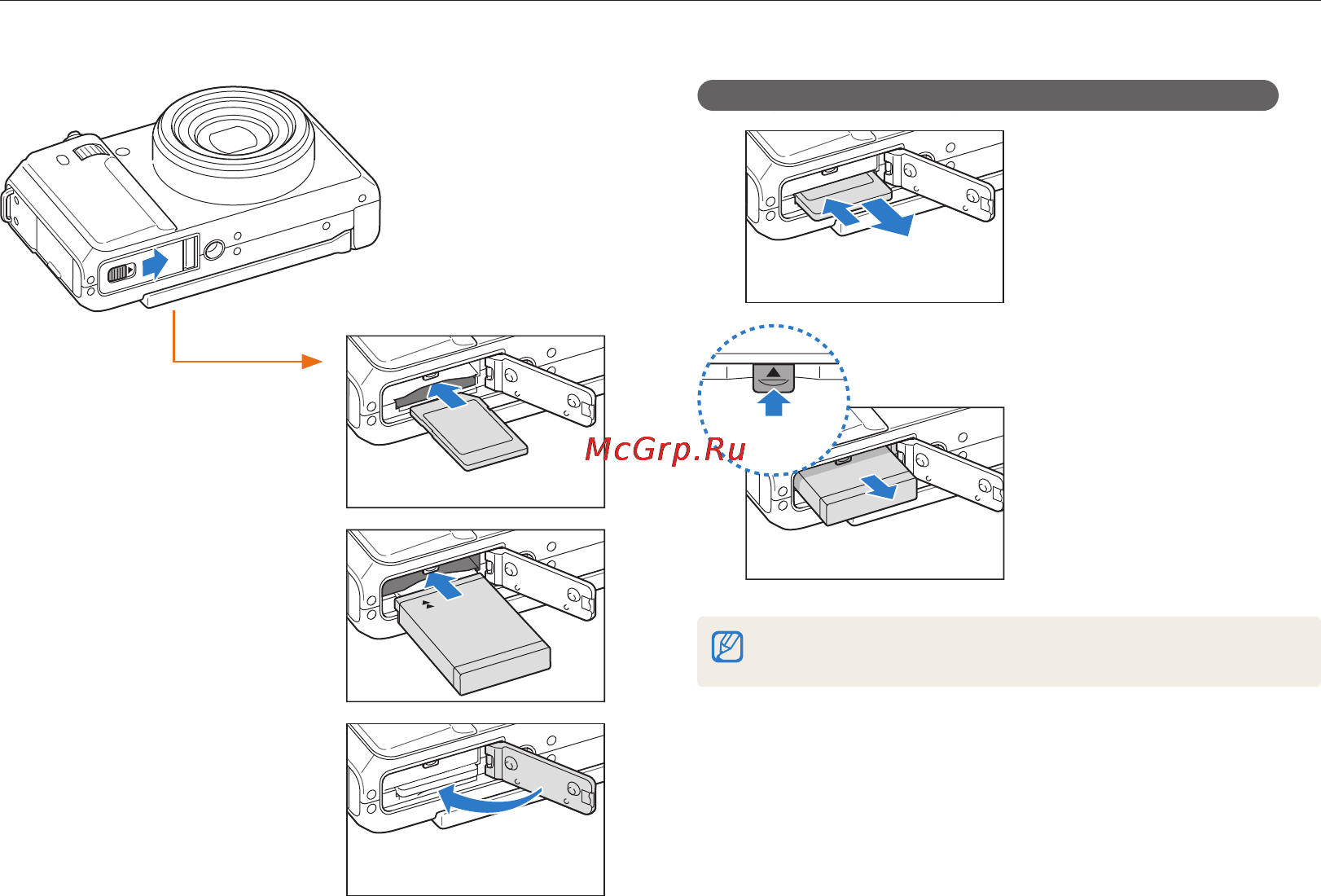 McGrp.Ru