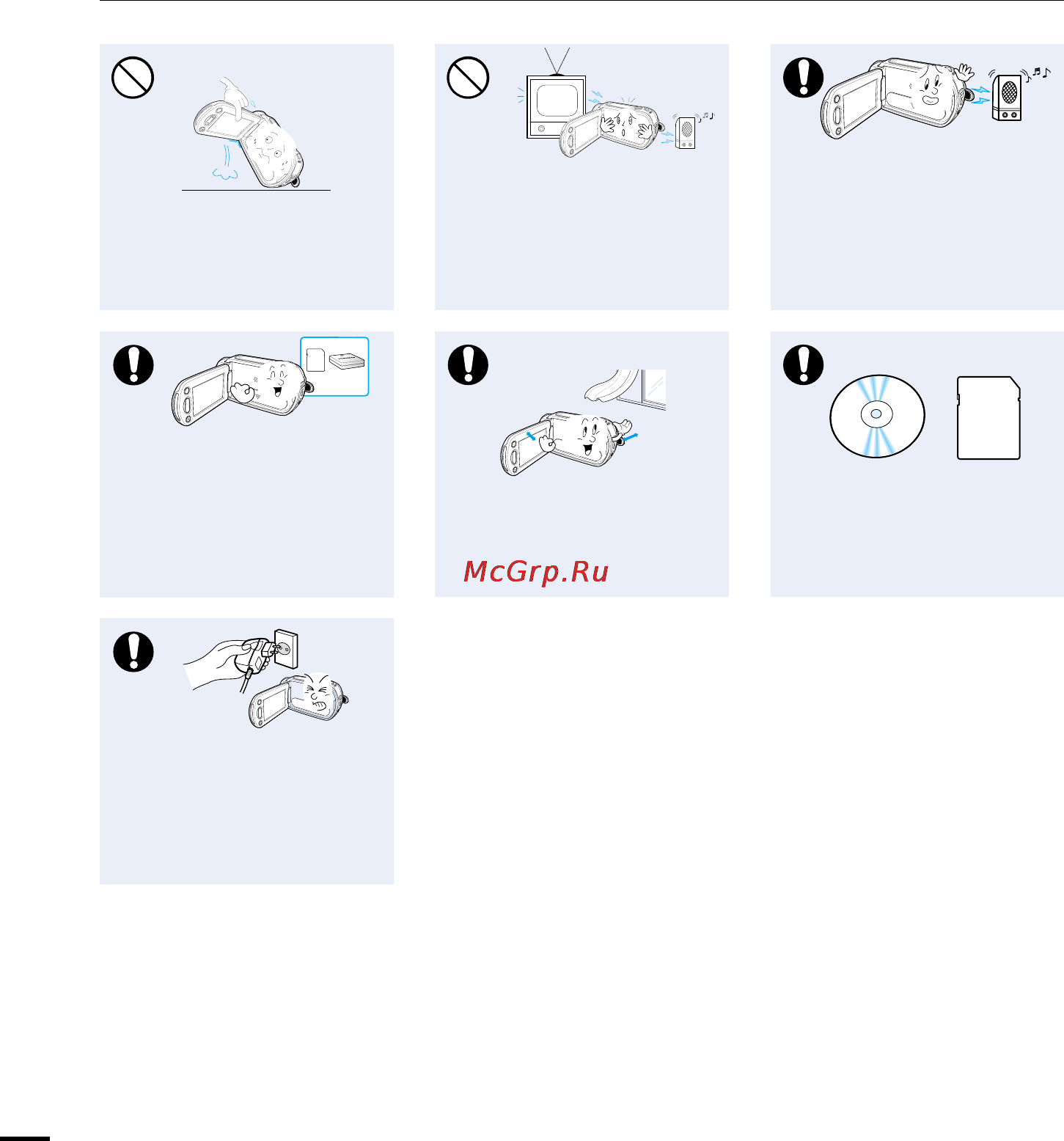 McGrp.Ru