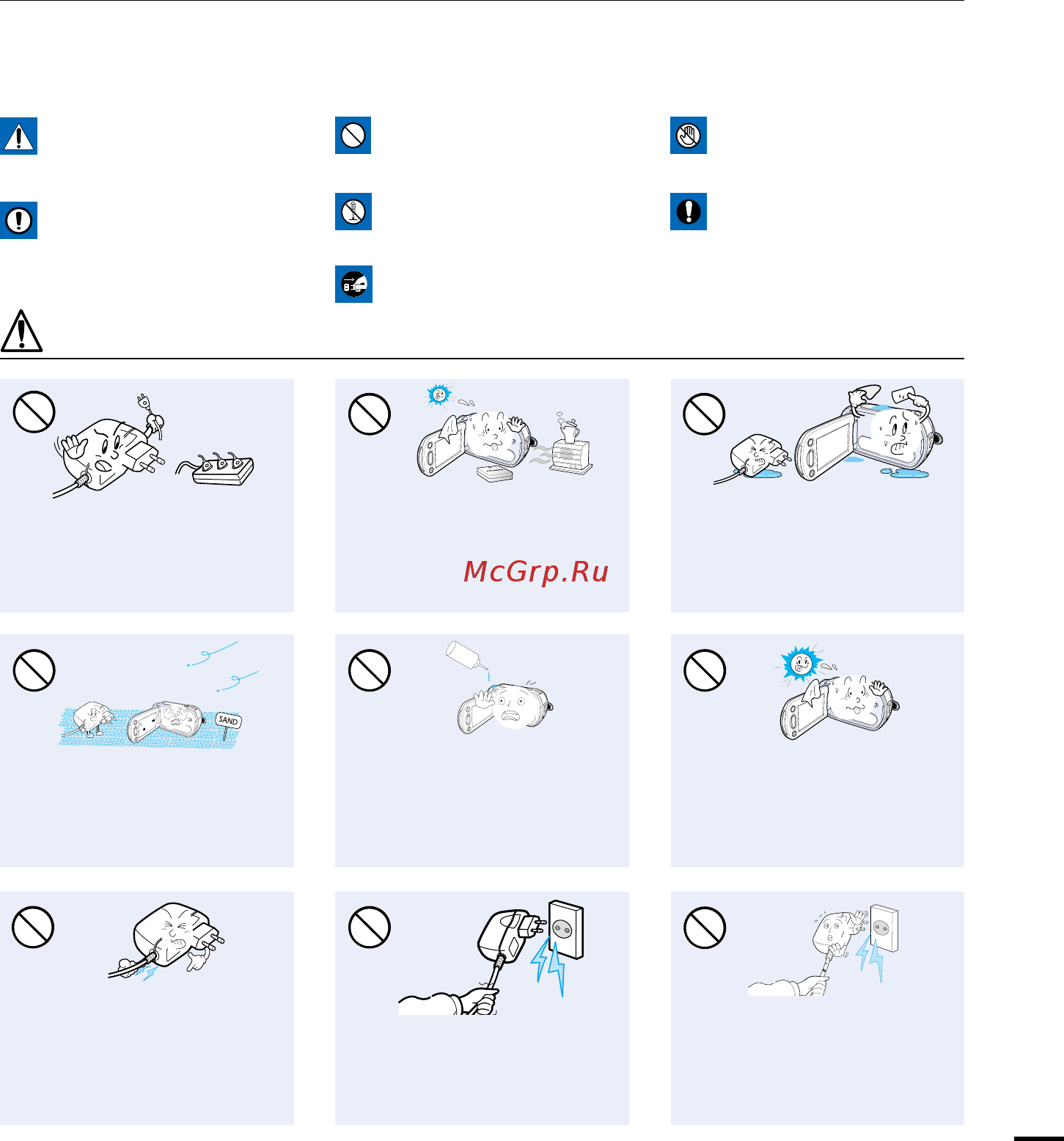 McGrp.Ru

SAND