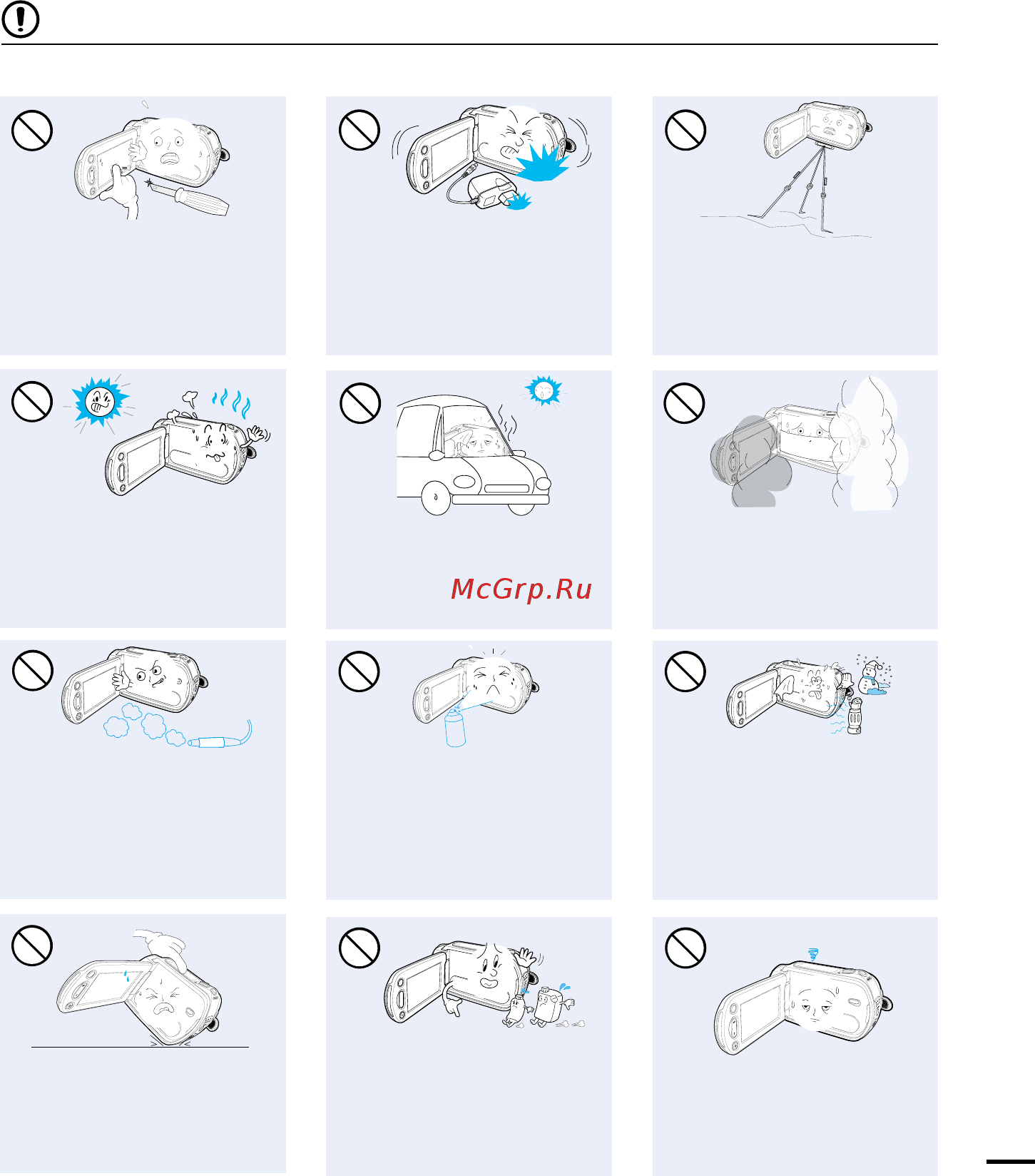 McGrp.Ru