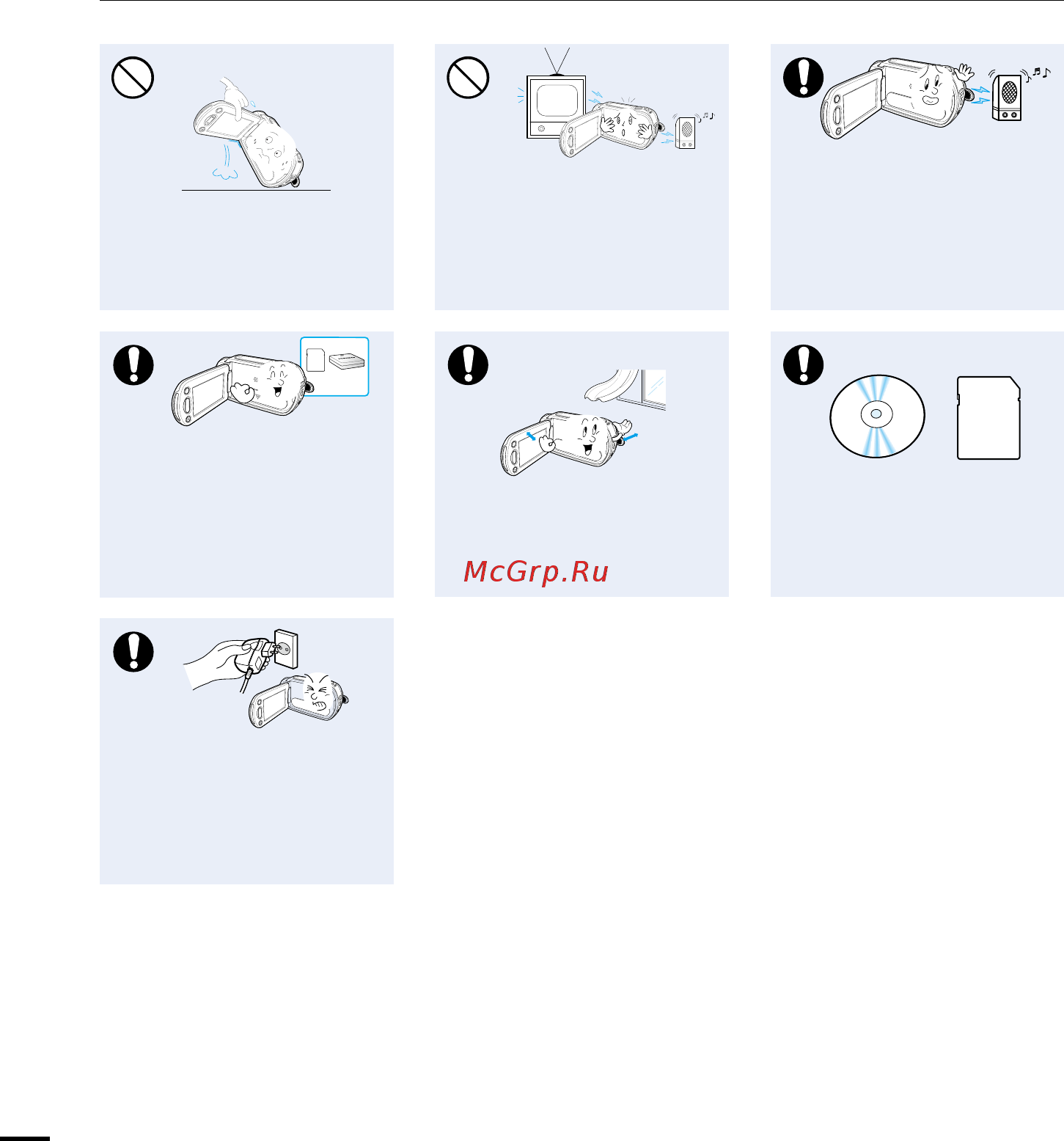 McGrp.Ru