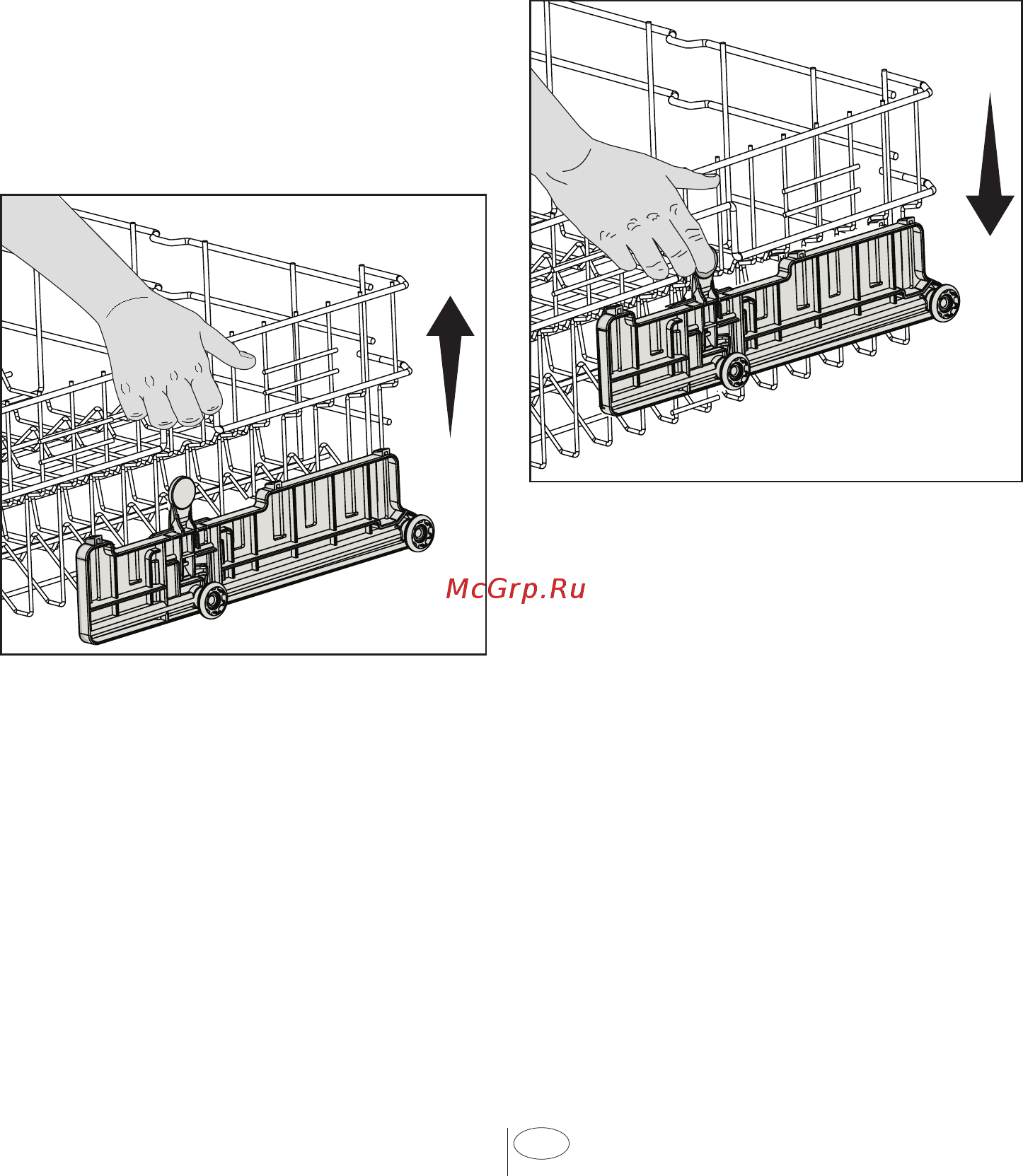 McGrp.Ru