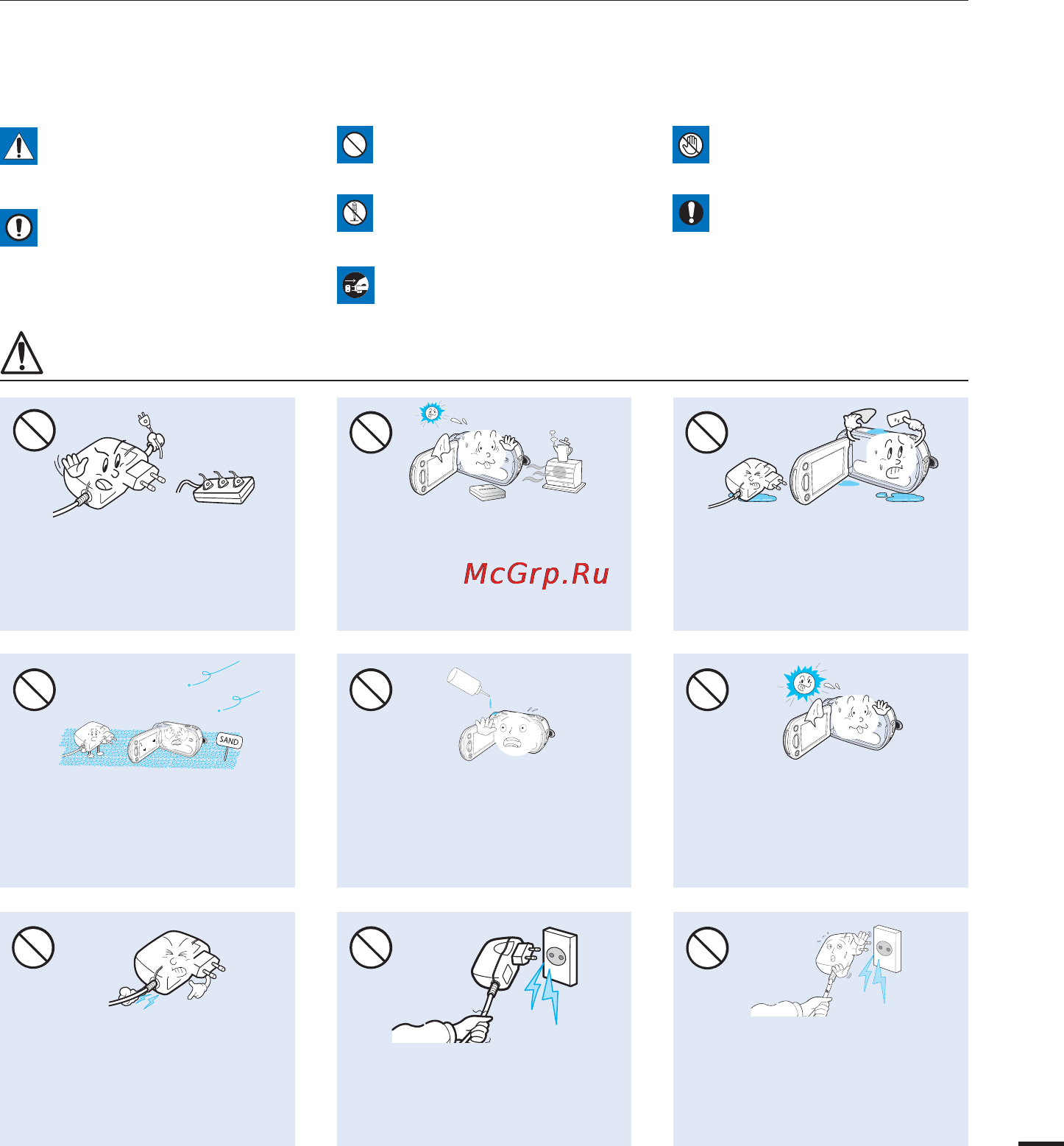 McGrp.Ru

SAND