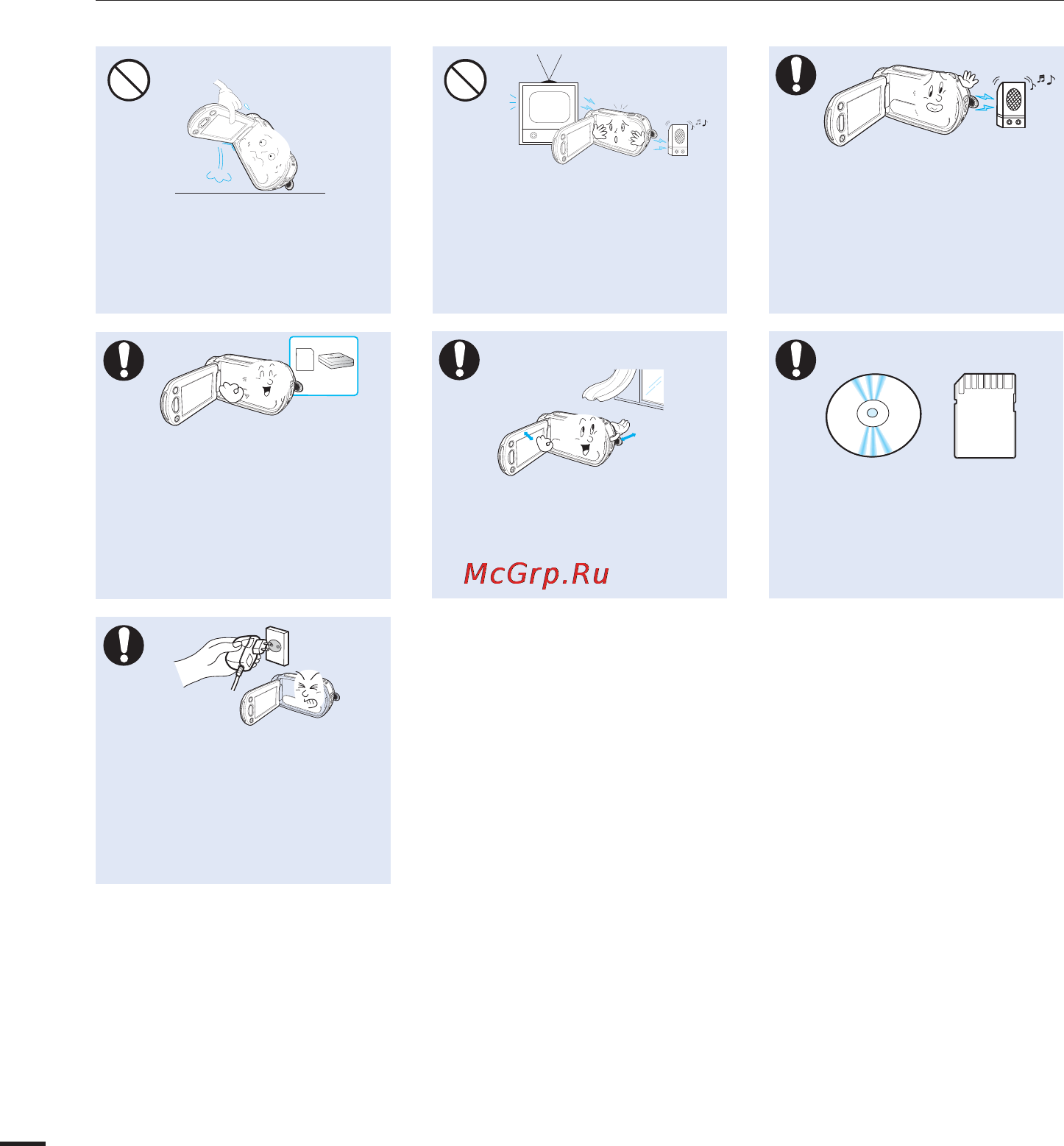 McGrp.Ru