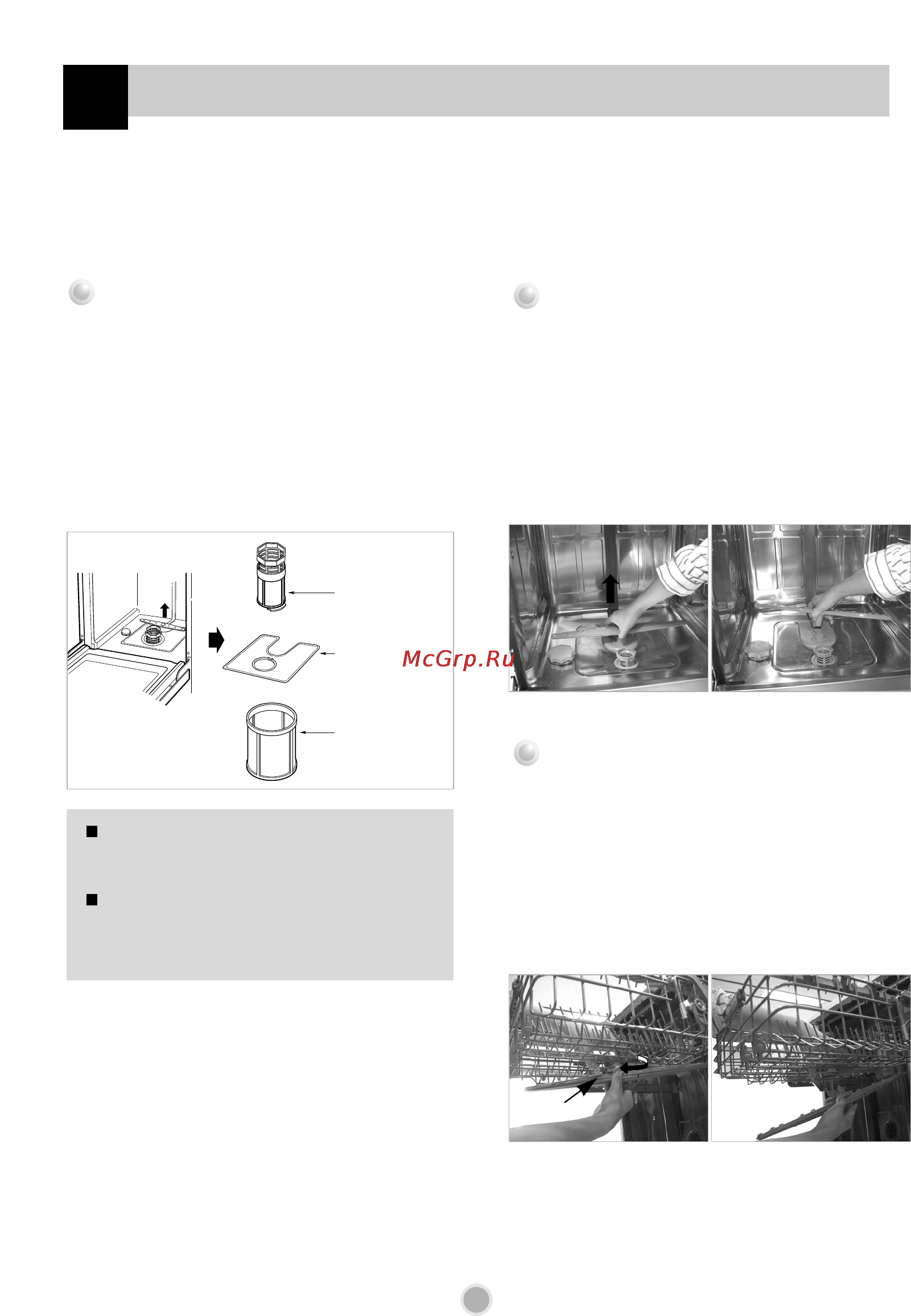 McGrp.Ru