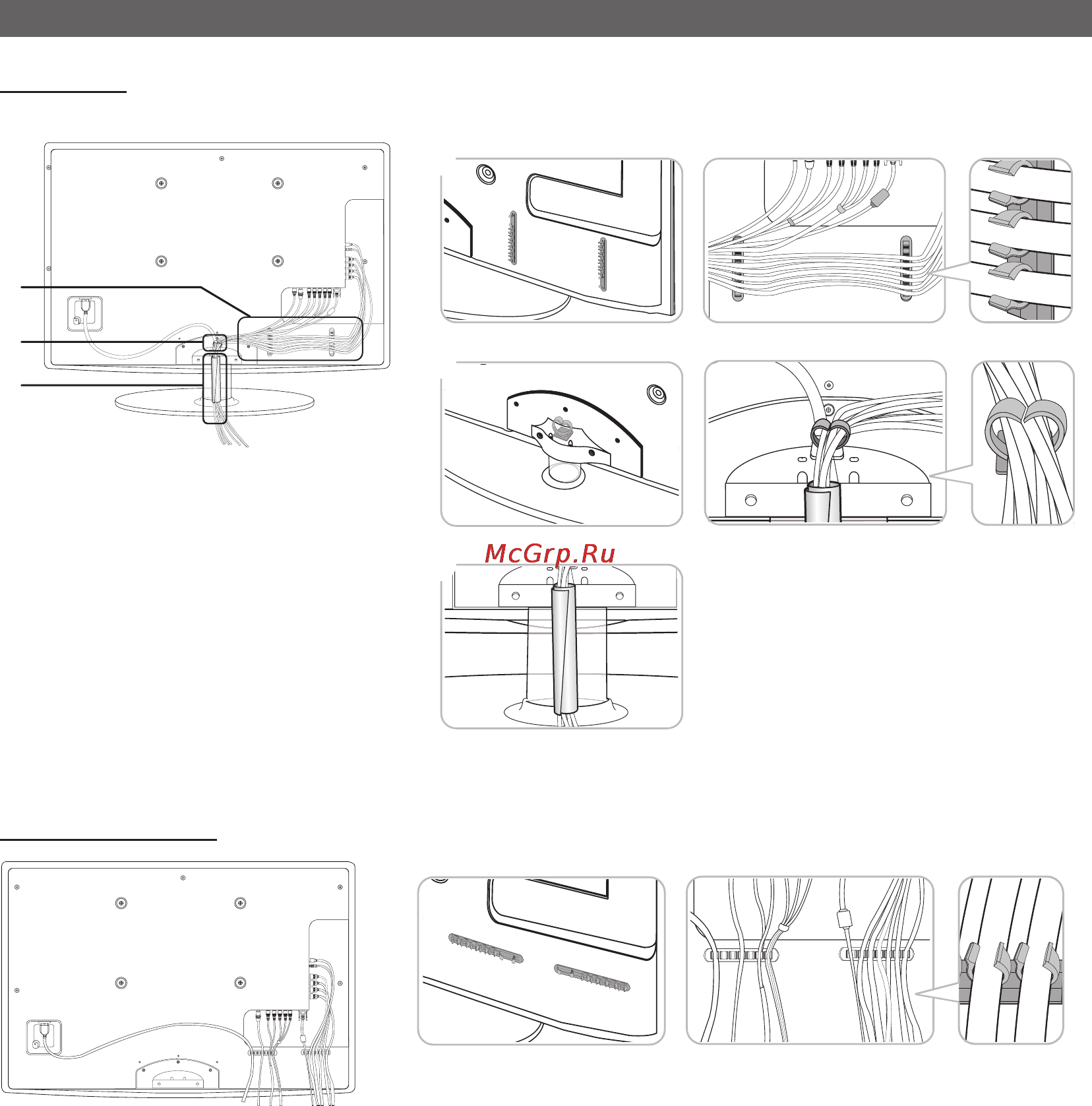 McGrp.Ru