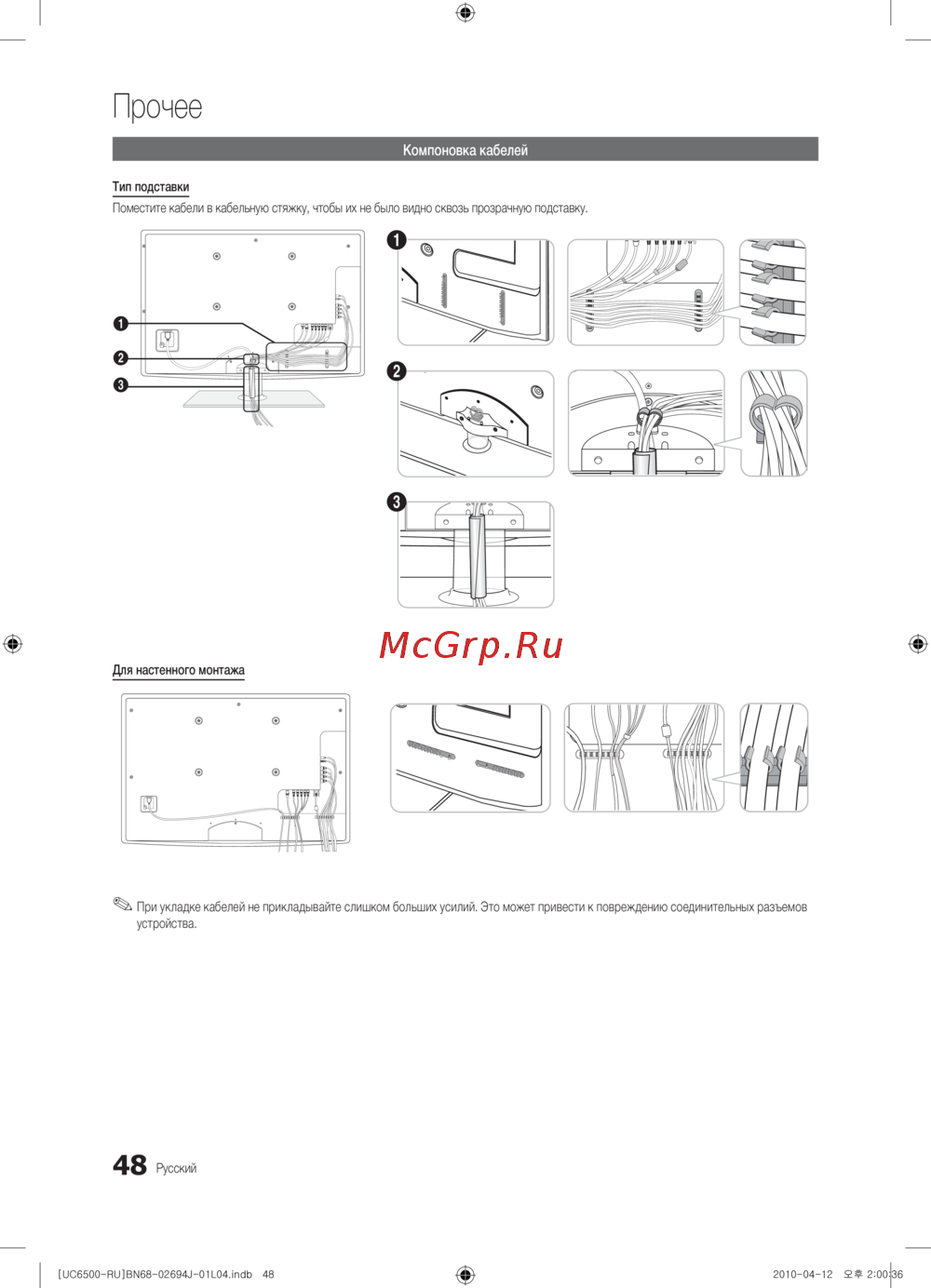 Прочее

Компоновка кабелей

Тип подставки

Поместите кабели в кабельную стяжку, чтобы их не было видно сквозь прозрачную подставку.

1
2
3

1
2
3

McGrp.Ru

Для настенного монтажа

При укладке кабелей не прикладывайте слишком больших усилий. Это может привести к повреждению соединительных разъемов устройства.

48 Русский

[UC6500-RU]BN68-02694J-01L04.indb 48

2010-04-12 오후 2:00:36