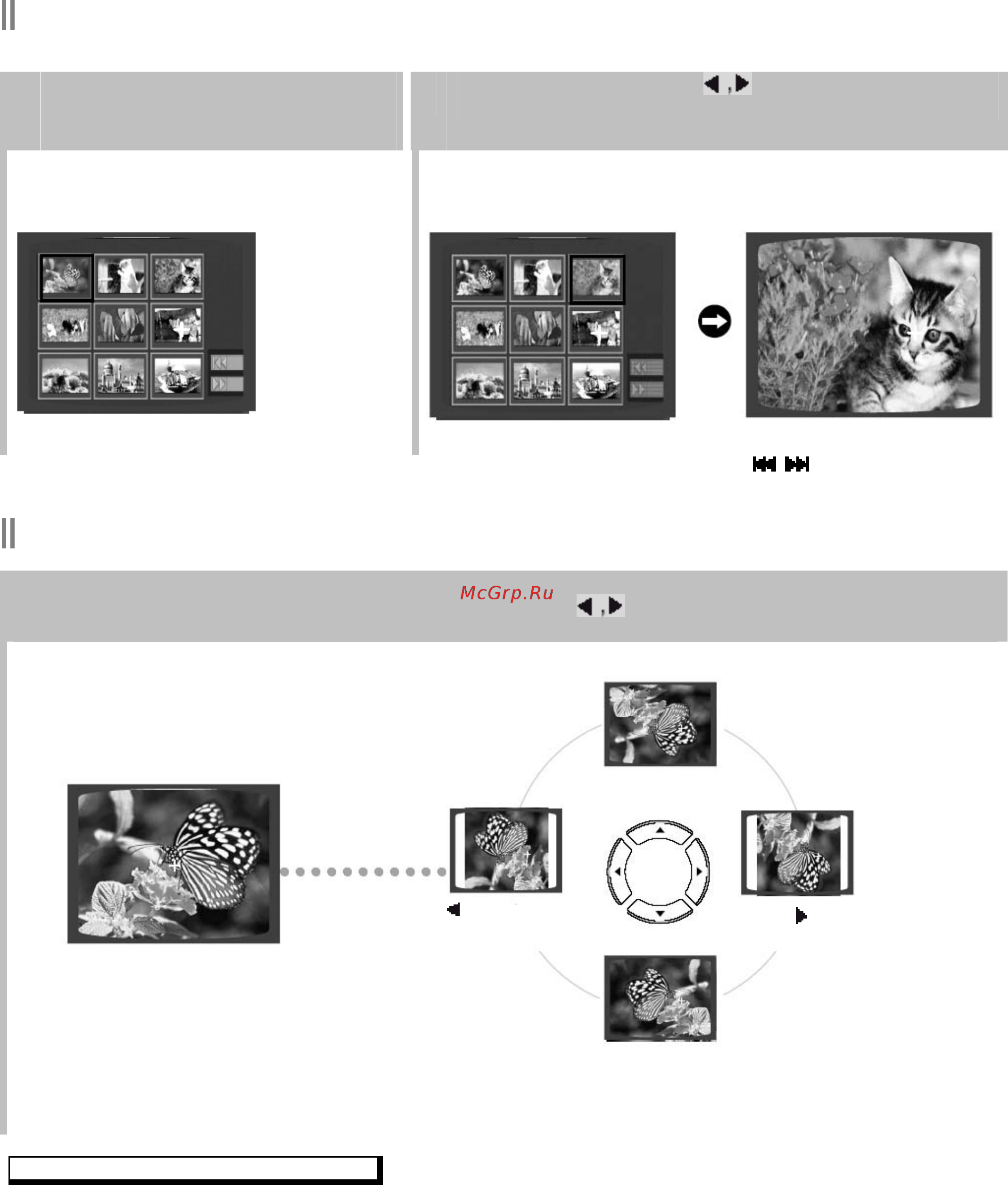 McGrp.Ru