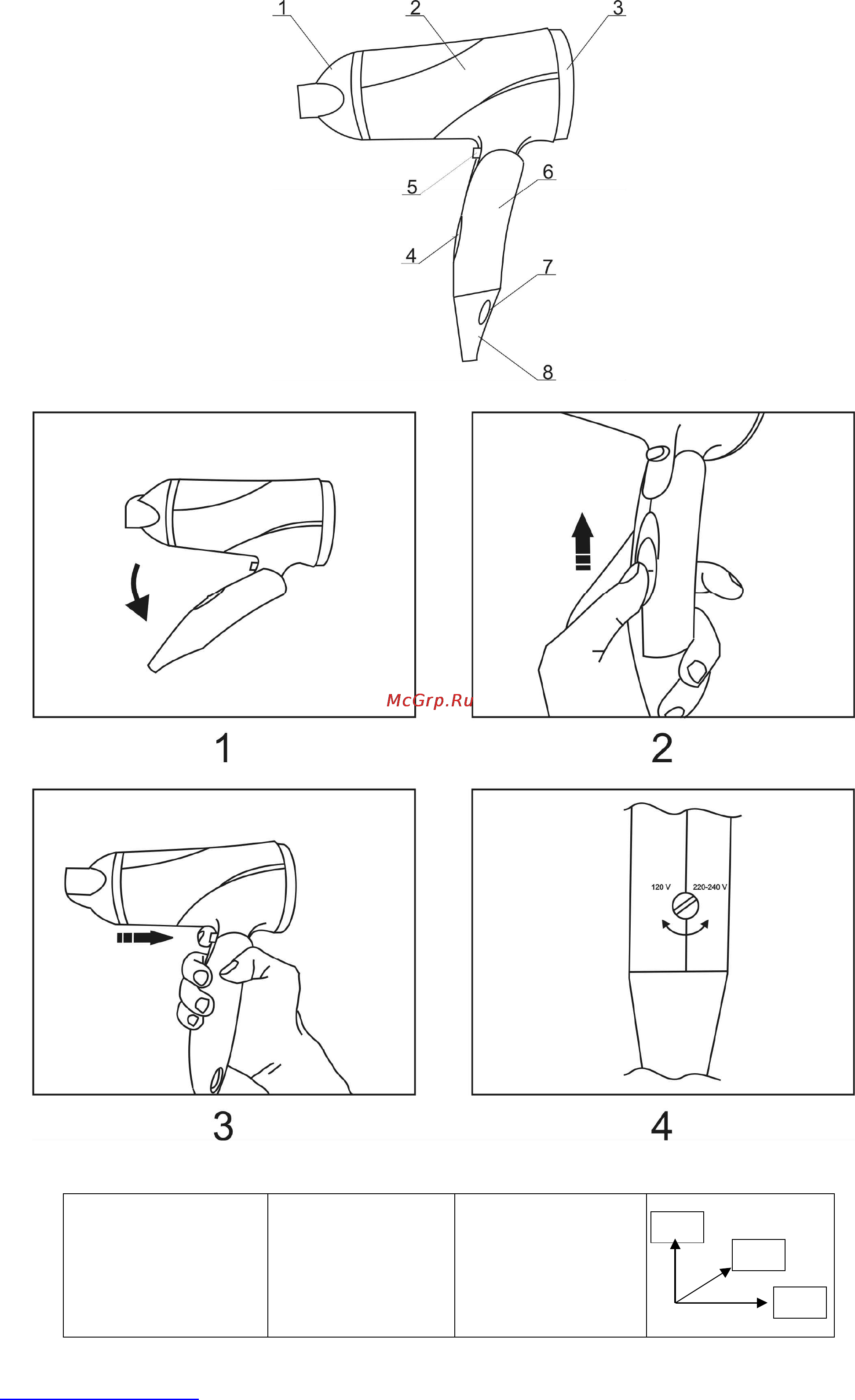 1
2
3
5
6
4
7
8

McGrp.Ru

1

2

120 V
220-240 V

3

4