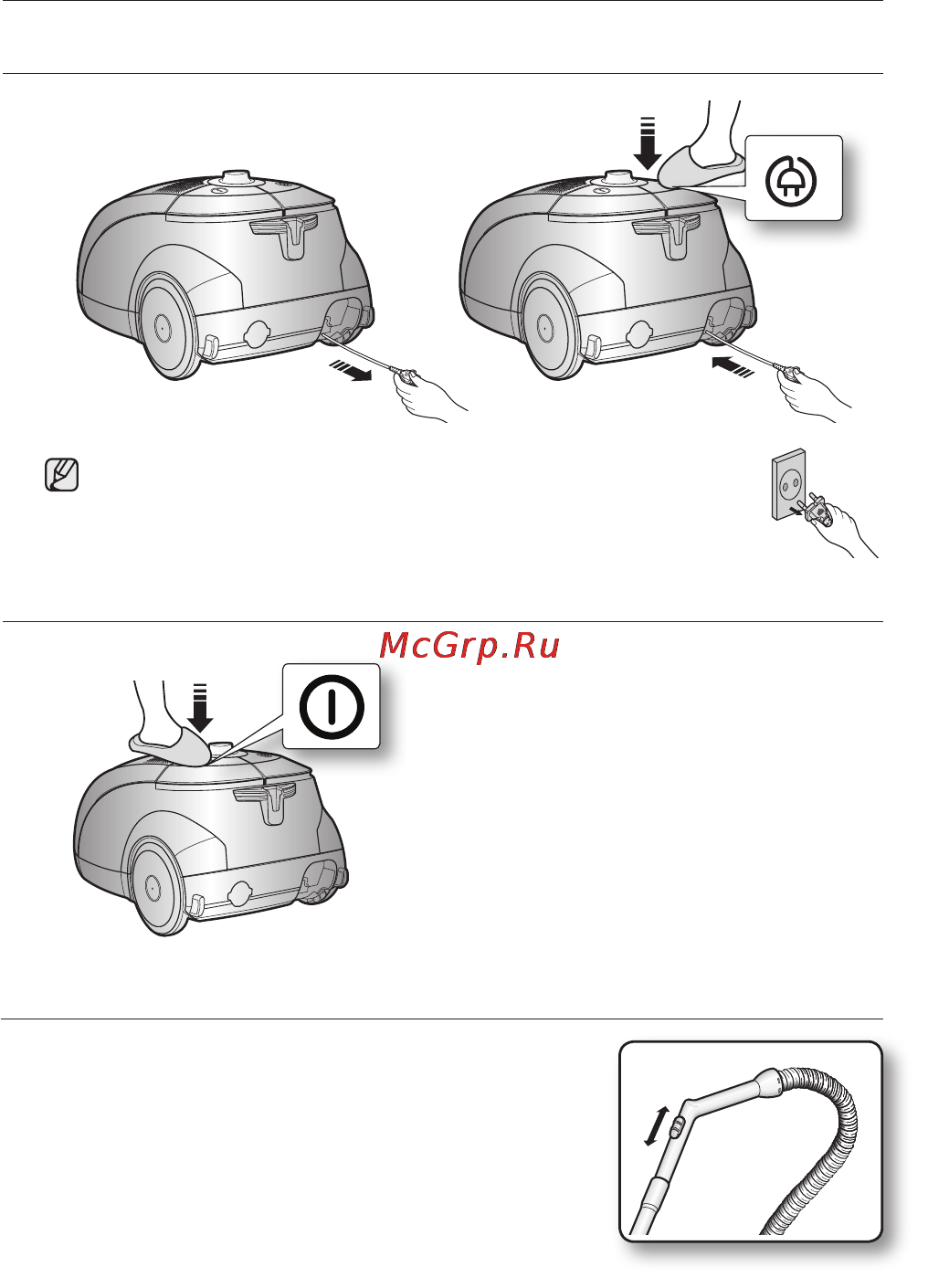 McGrp.Ru