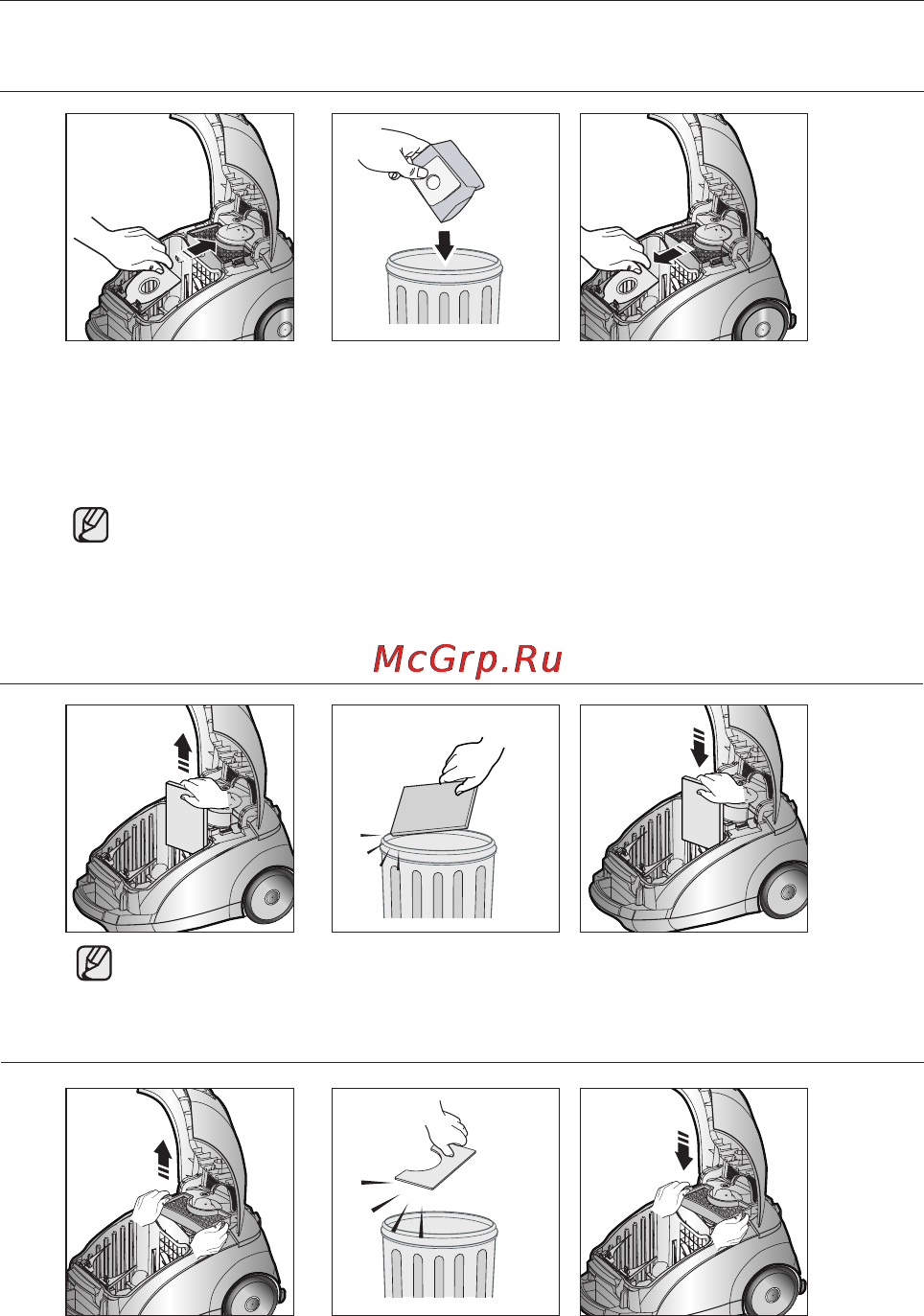 McGrp.Ru