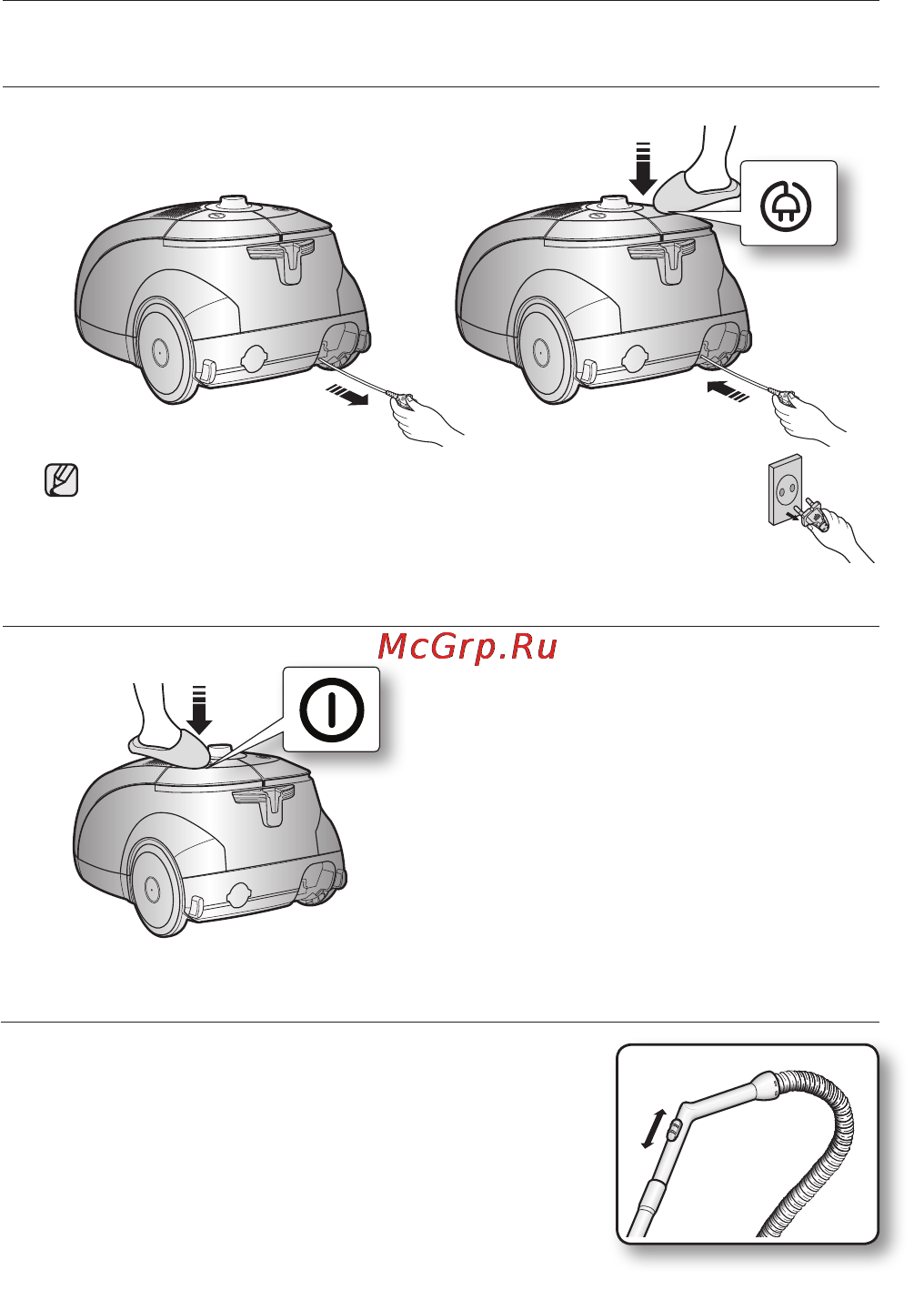 McGrp.Ru