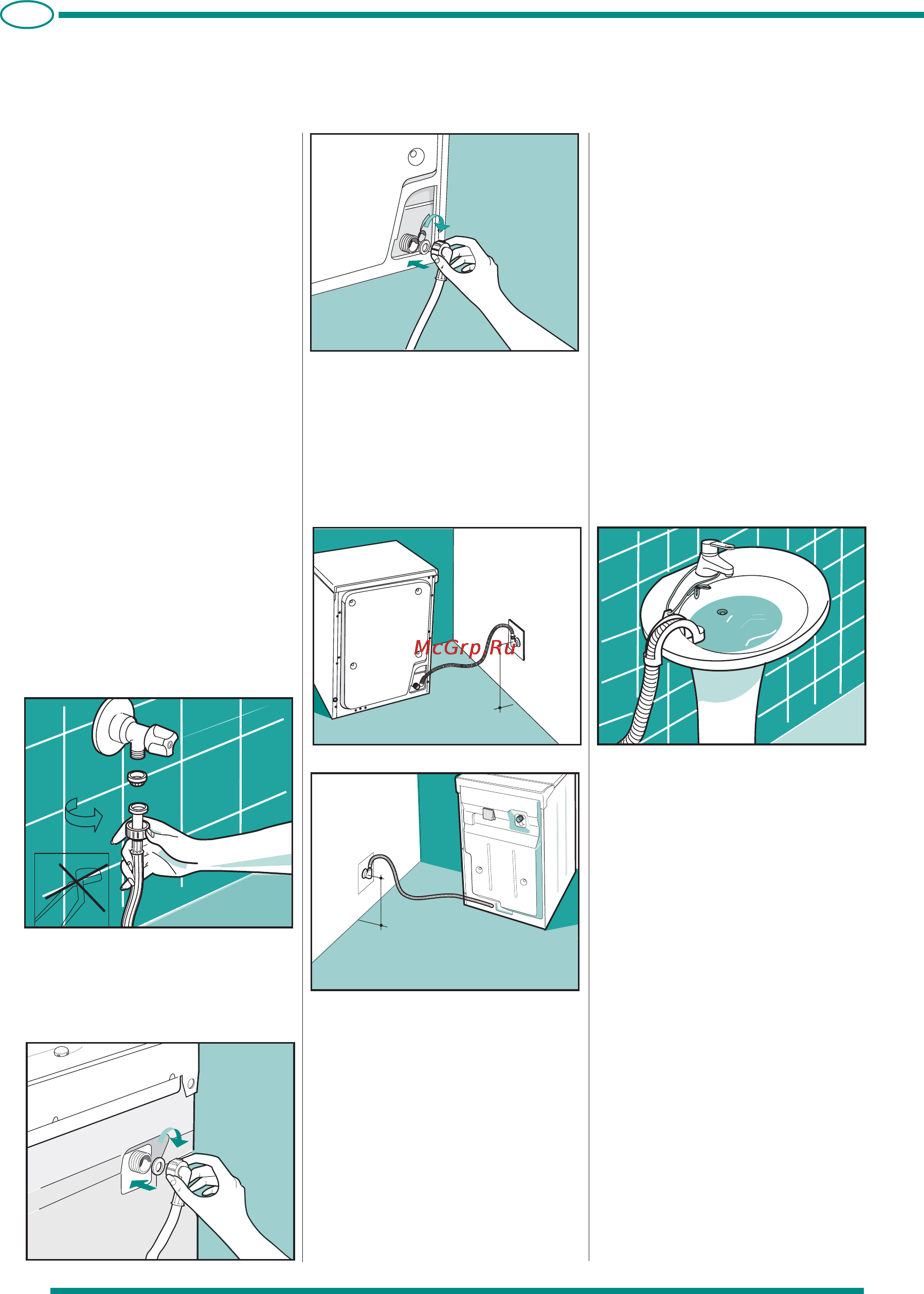 McGrp.Ru