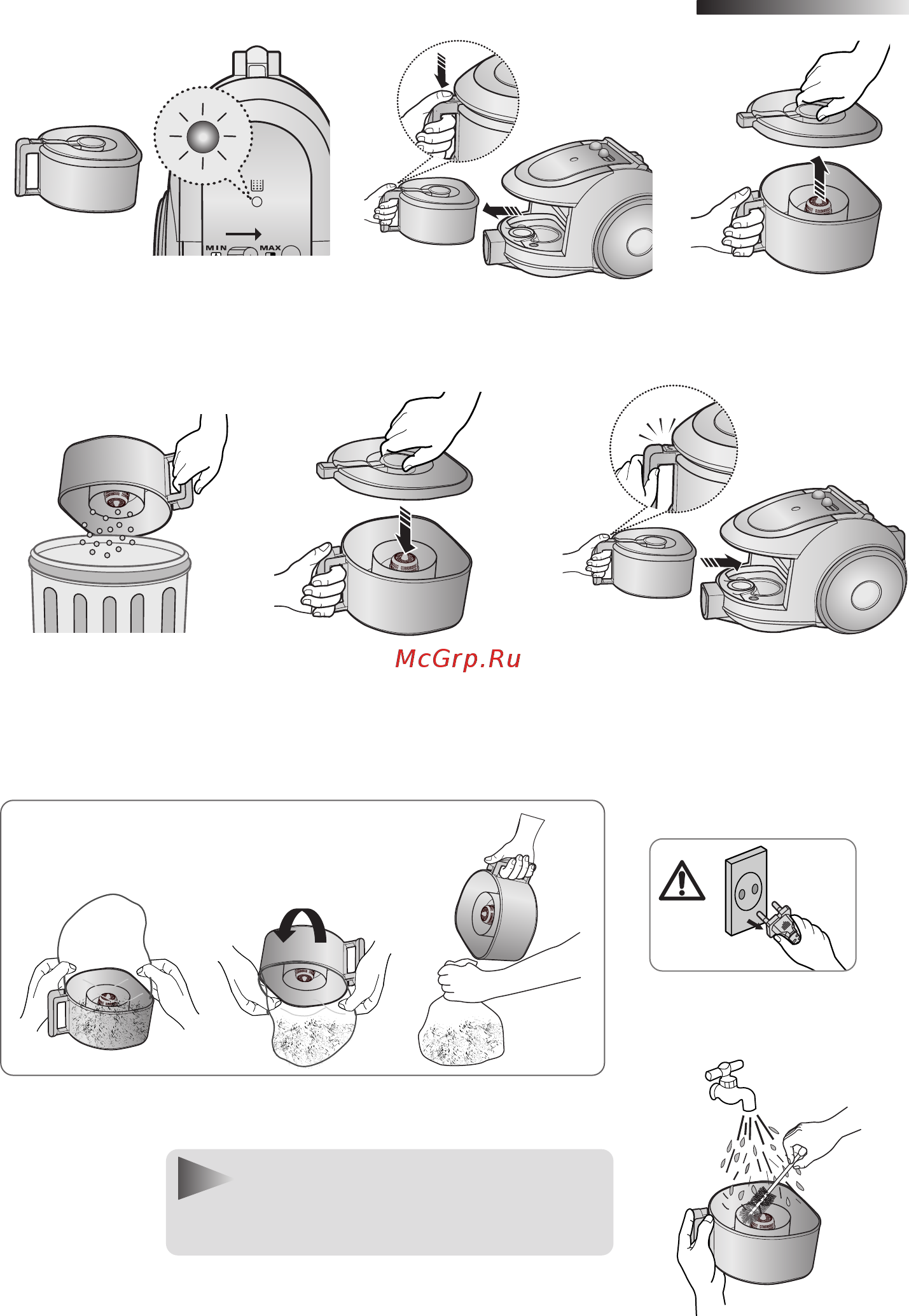 MIN

MAX

McGrp.Ru