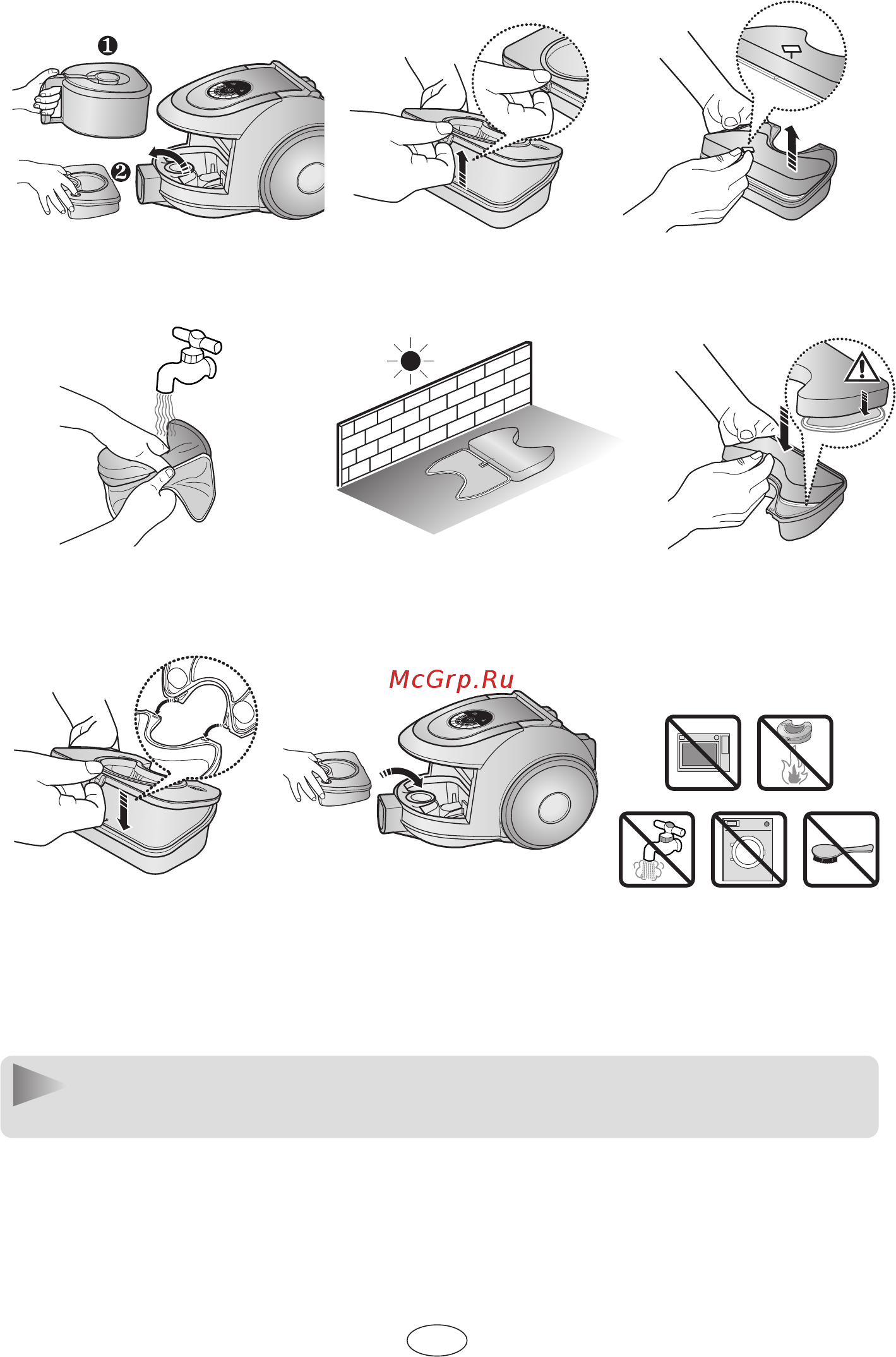 ❶

❷

McGrp.Ru