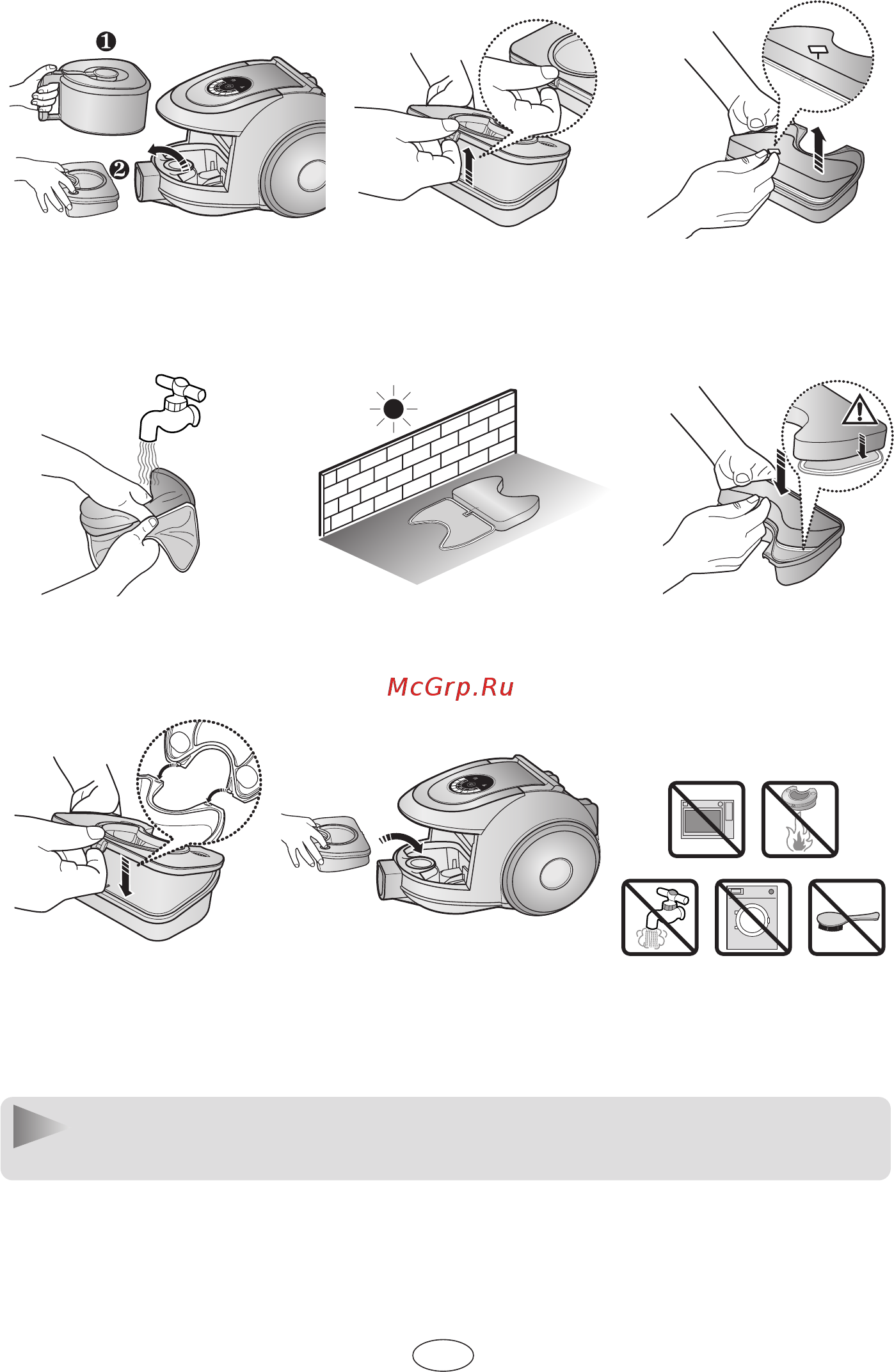 ❶

❷

McGrp.Ru