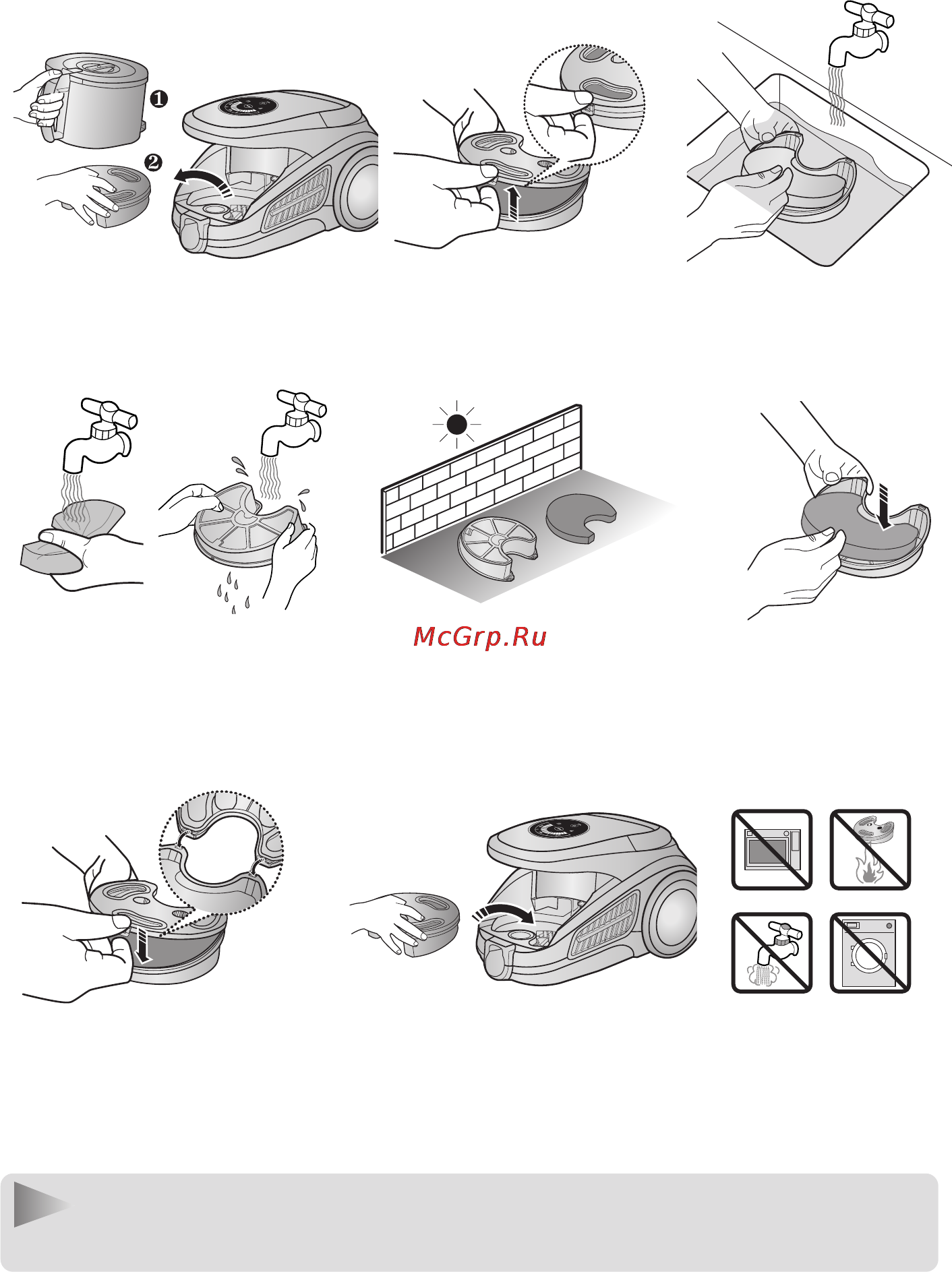 ❶
❷
McGrp.Ru