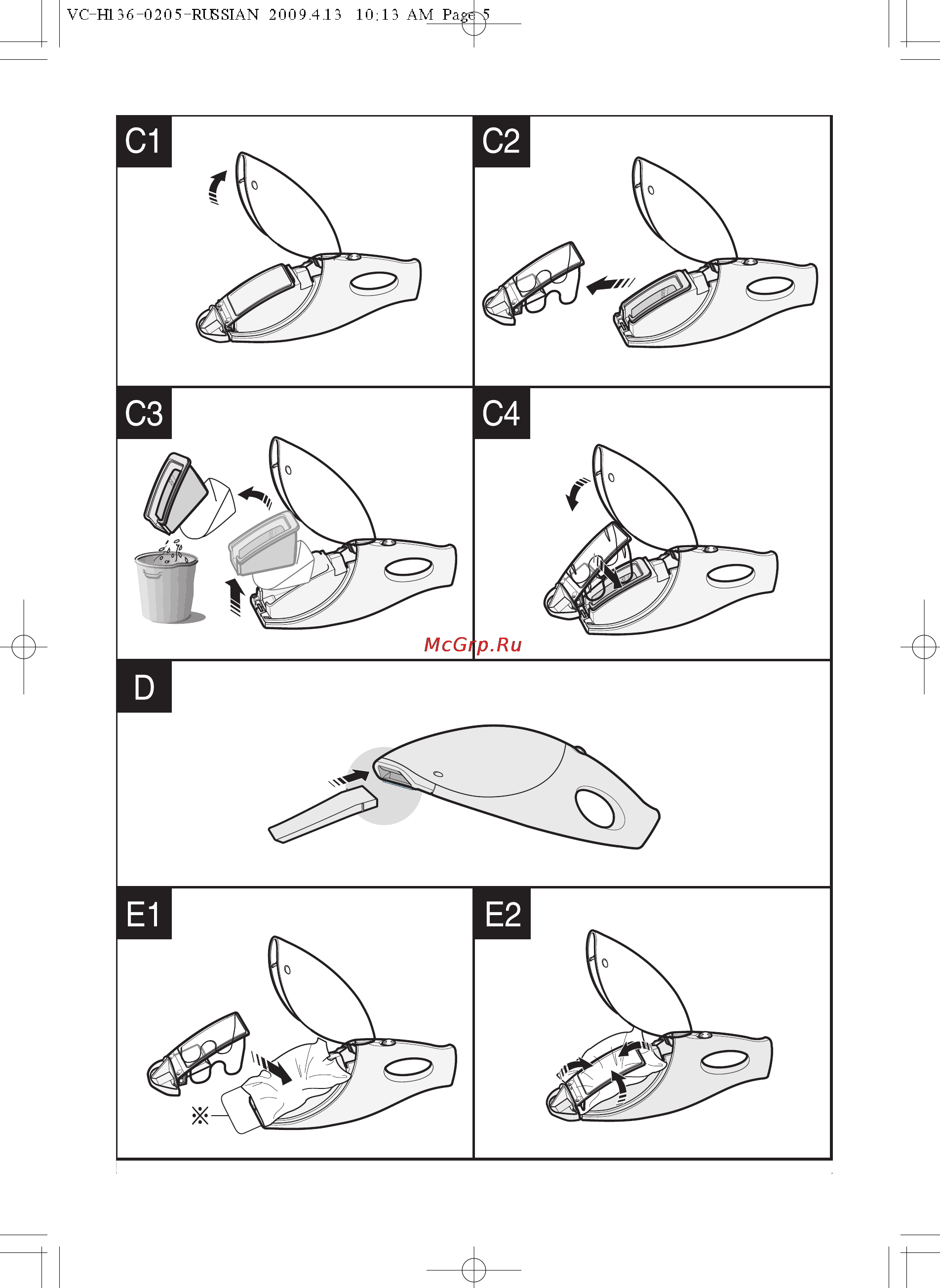 VC-H136-0205-RUSSIAN 2009.4.13 10:13 AM Page 5

C1

C2

C3

C4

McGrp.Ru

D

E1

※

E2