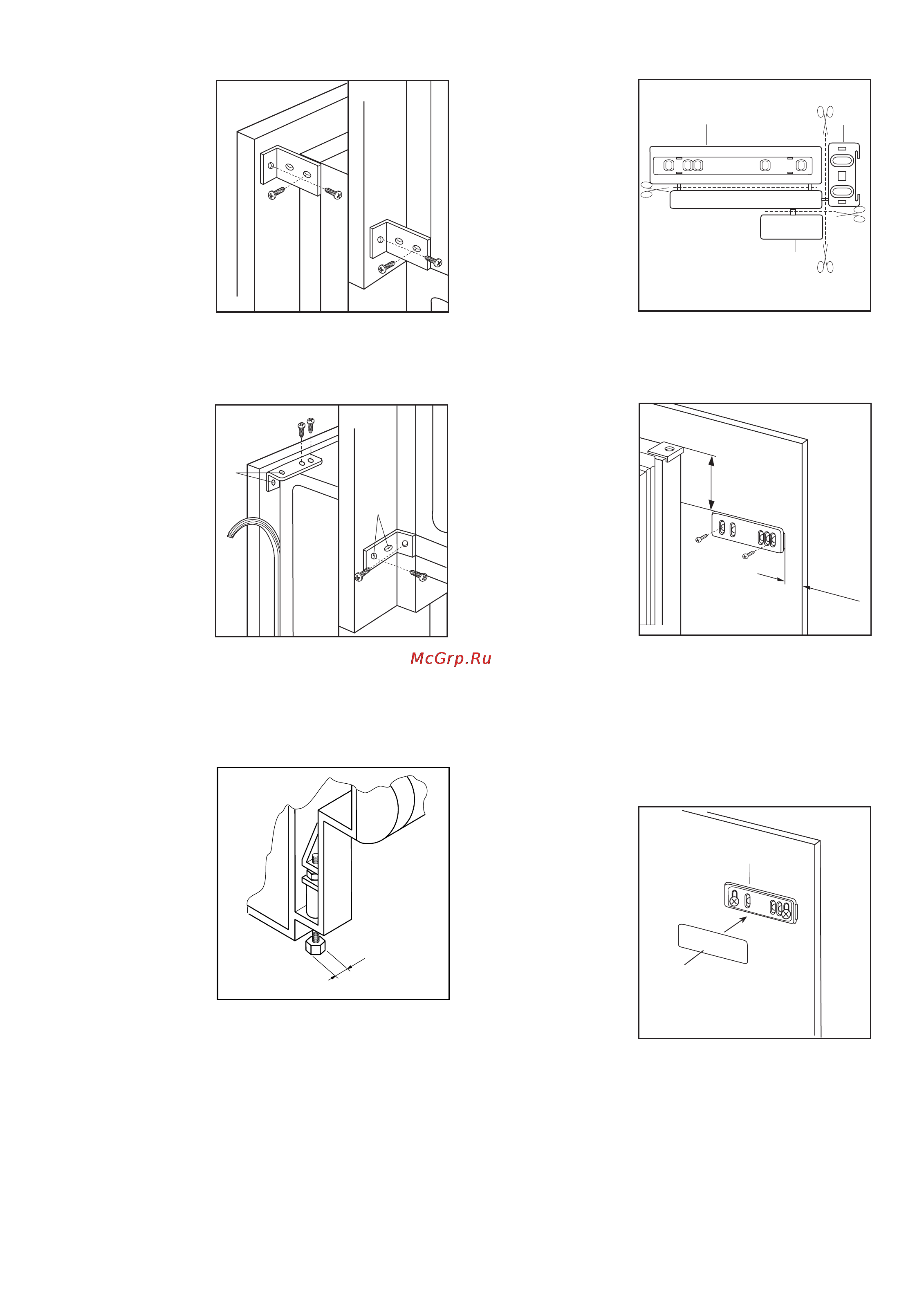 McGrp.Ru