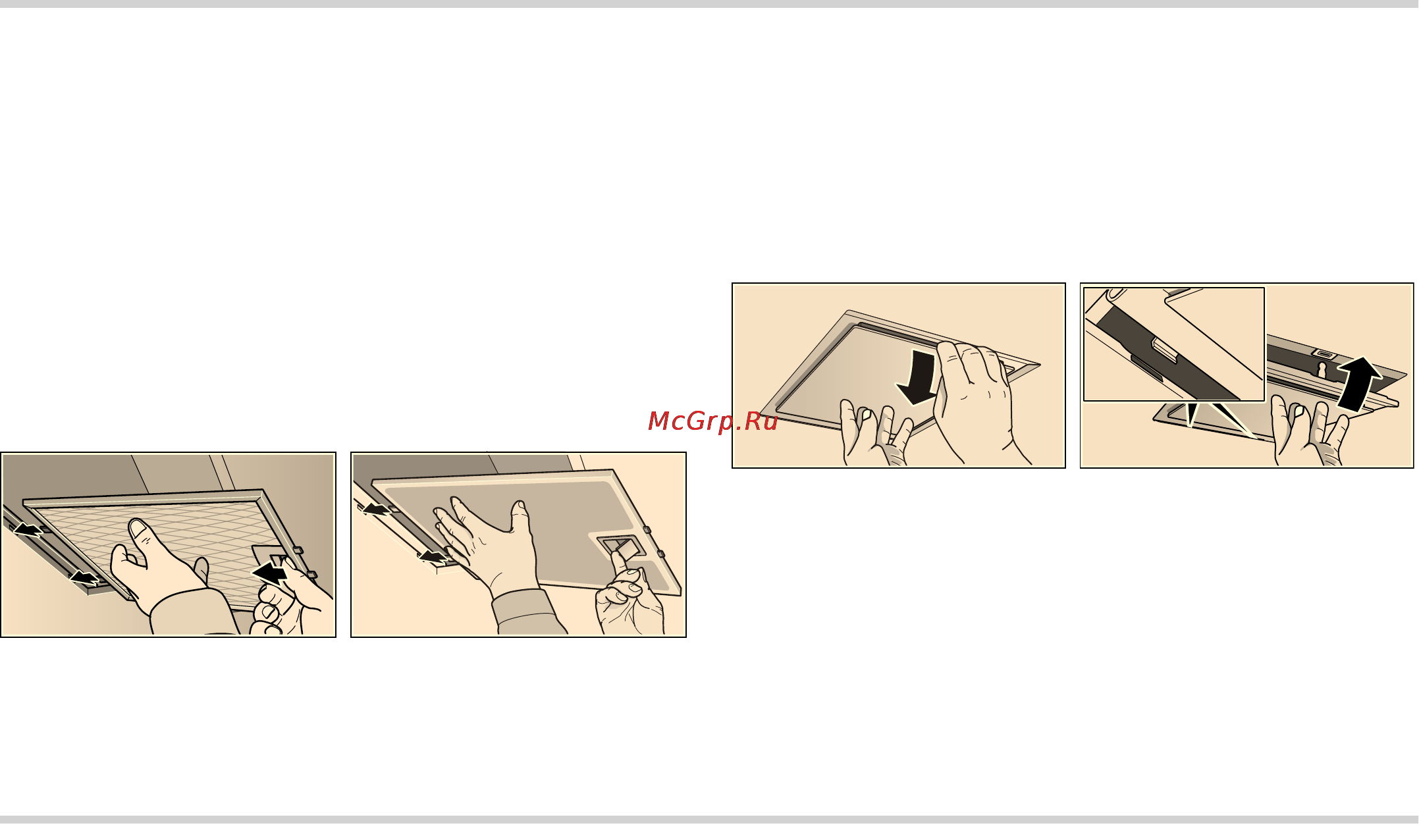 McGrp.Ru