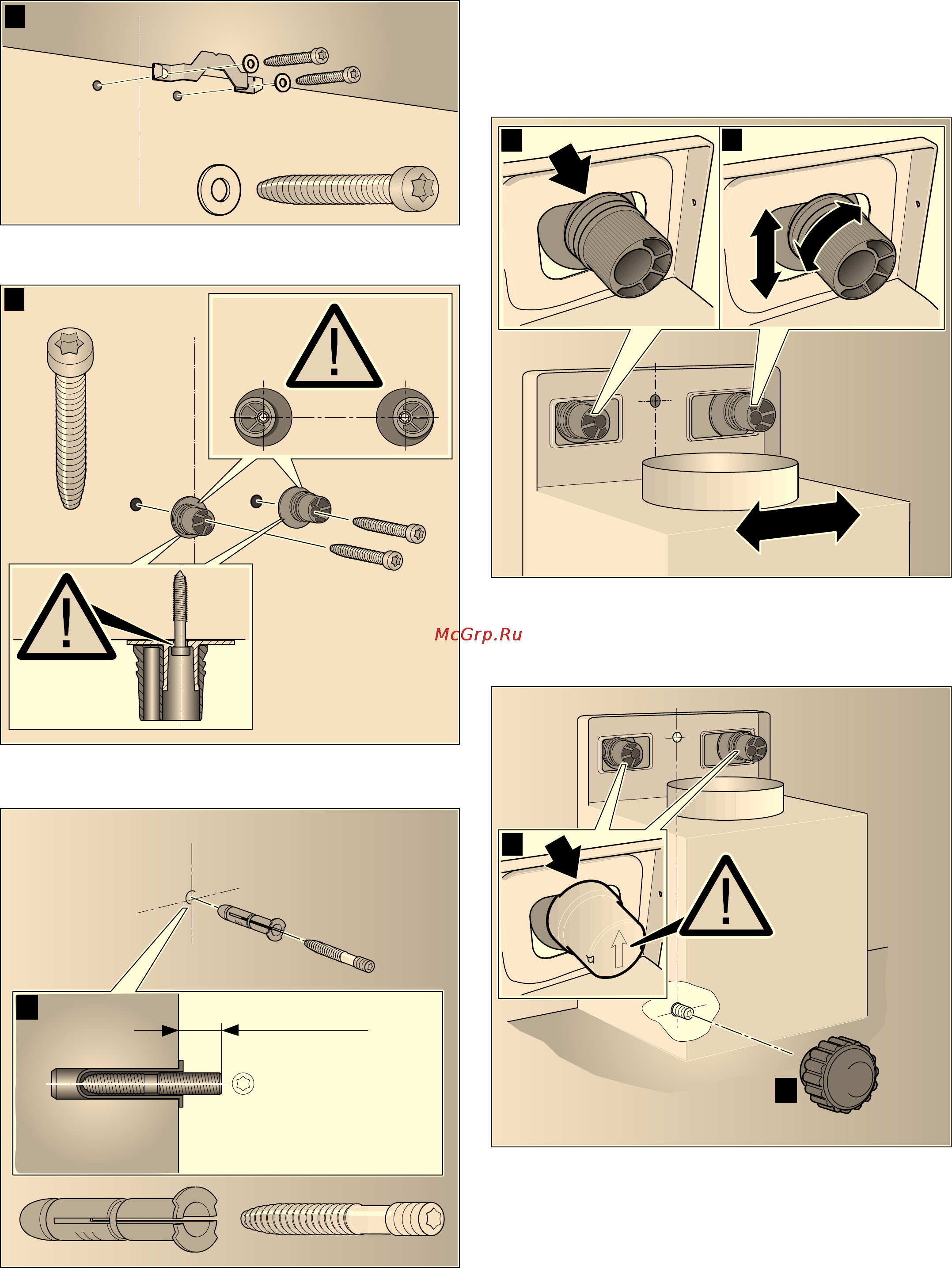 McGrp.Ru