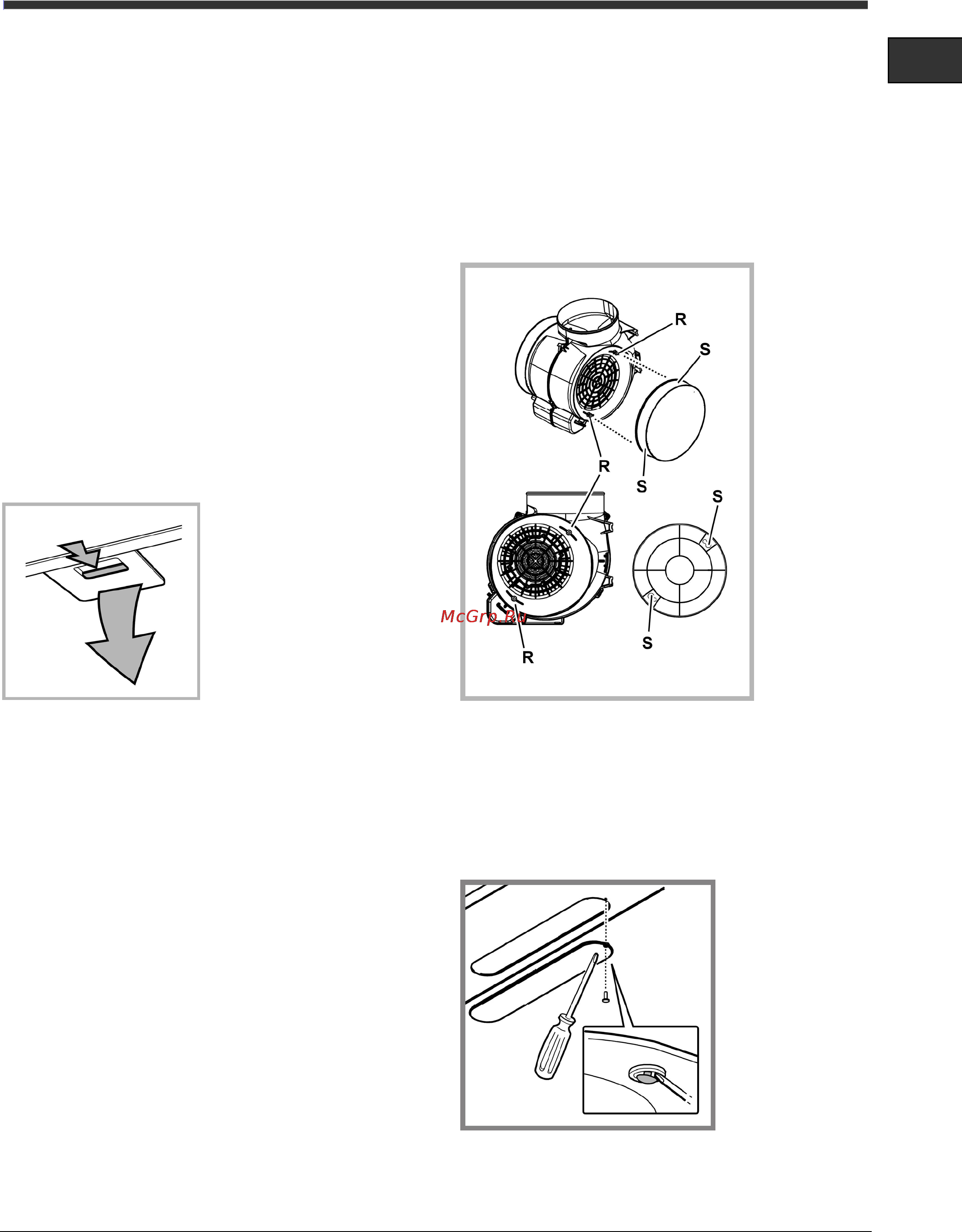 R
S
R
S
S
S
R
McGrp.Ru