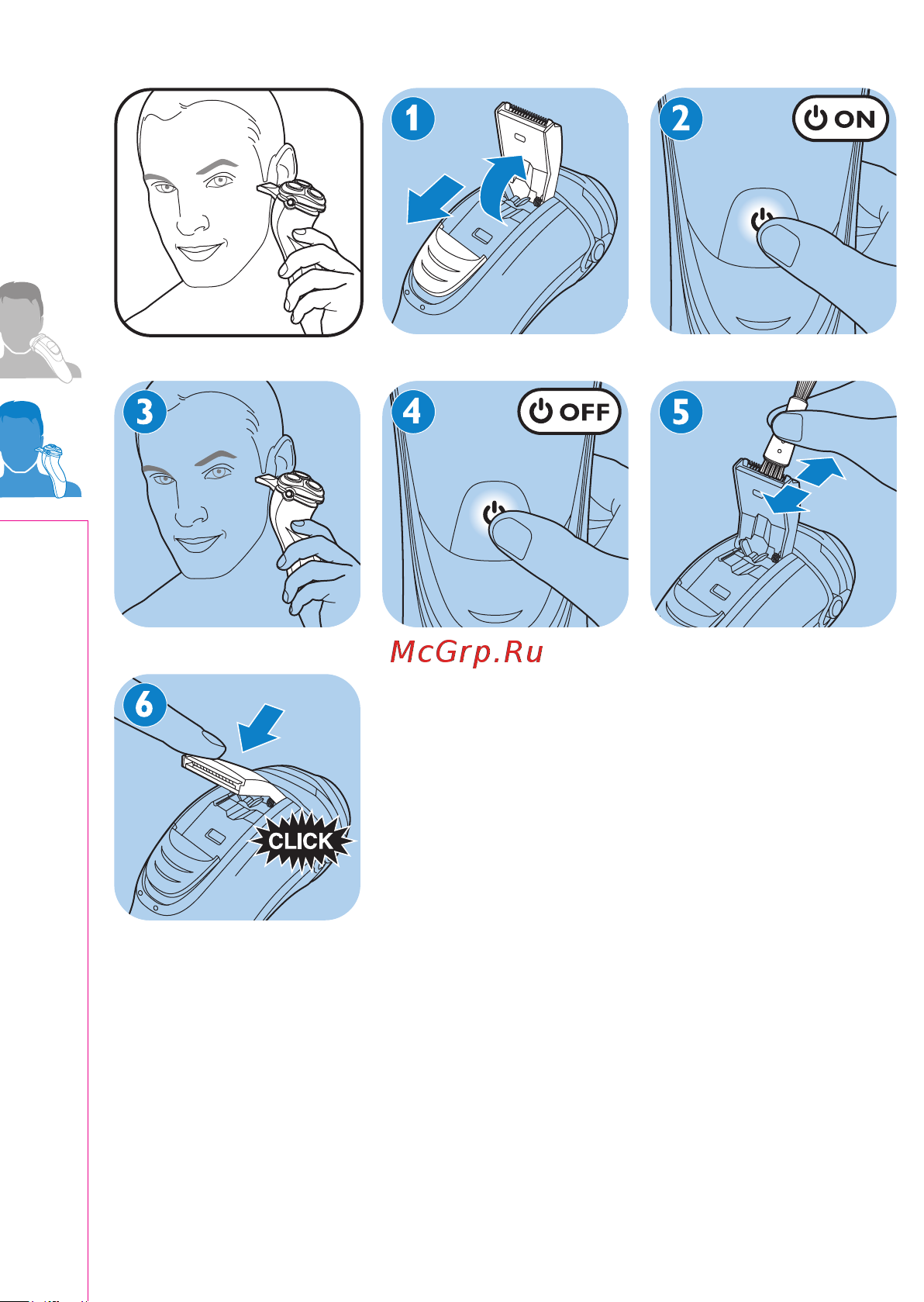 1

2

ON

3

4

OFF

5

McGrp.Ru

6

CLICK