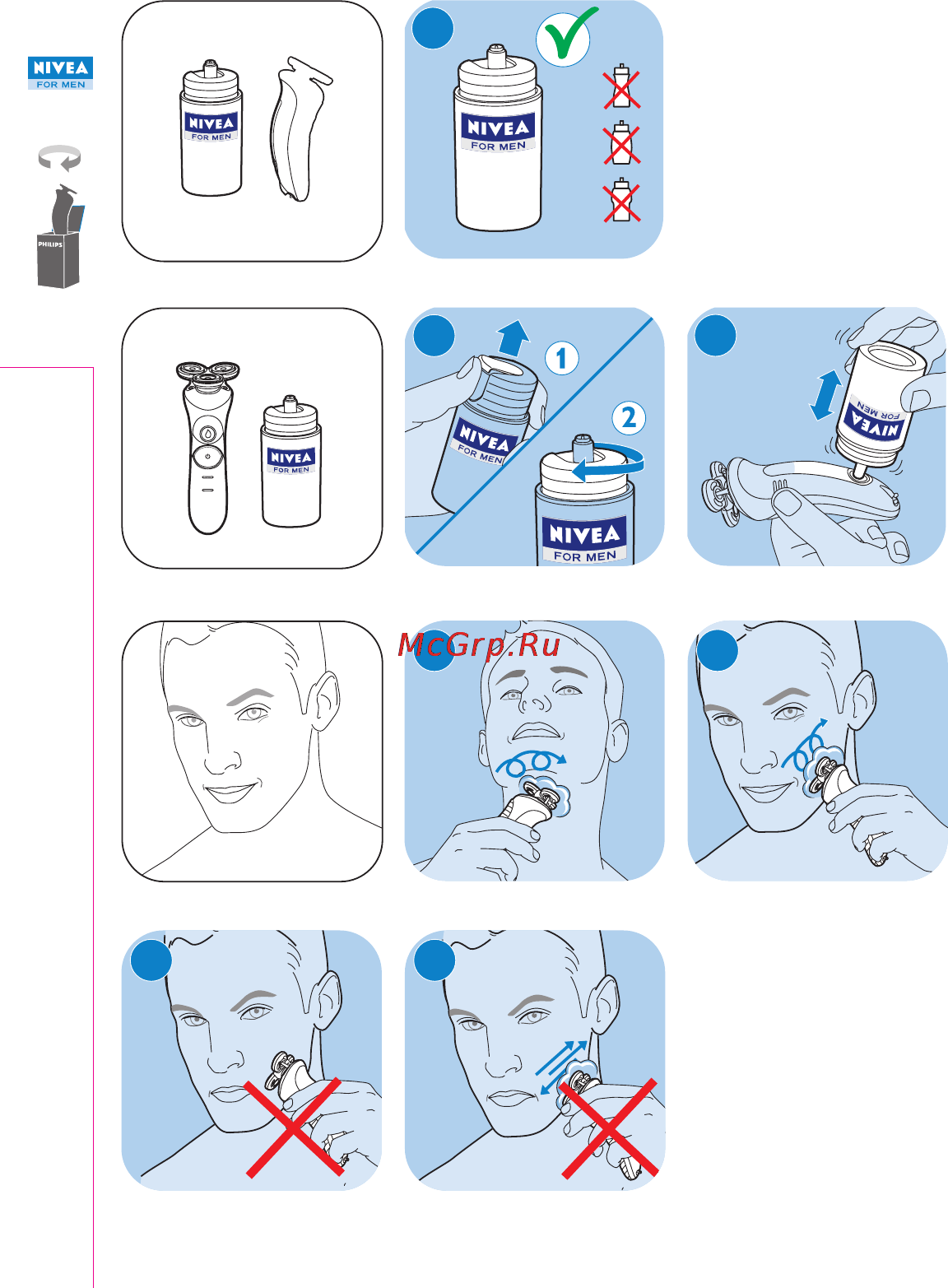 NIVEA
FOR MEN

PHILIPS

NIVEA
FOR MEN

NIVEA
FOR MEN

NIVEA
FOR MEN

1

NIVEA
FOR MEN

2

NIVEA
FOR MEN

NIVEA
FOR MEN

McGrp.Ru