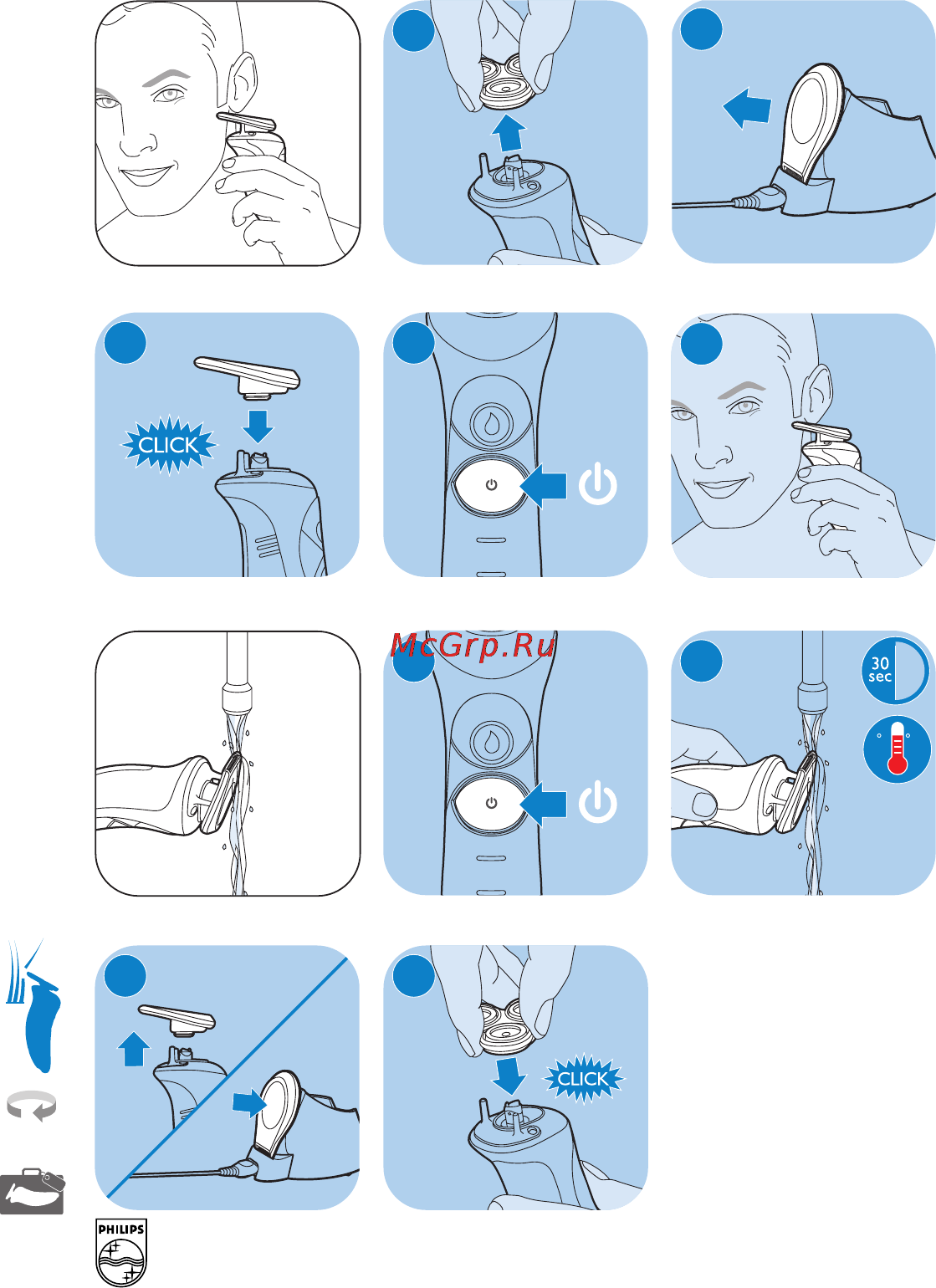 CLICK

McGrp.Ru

30 sec

CLICK

PHILIPS