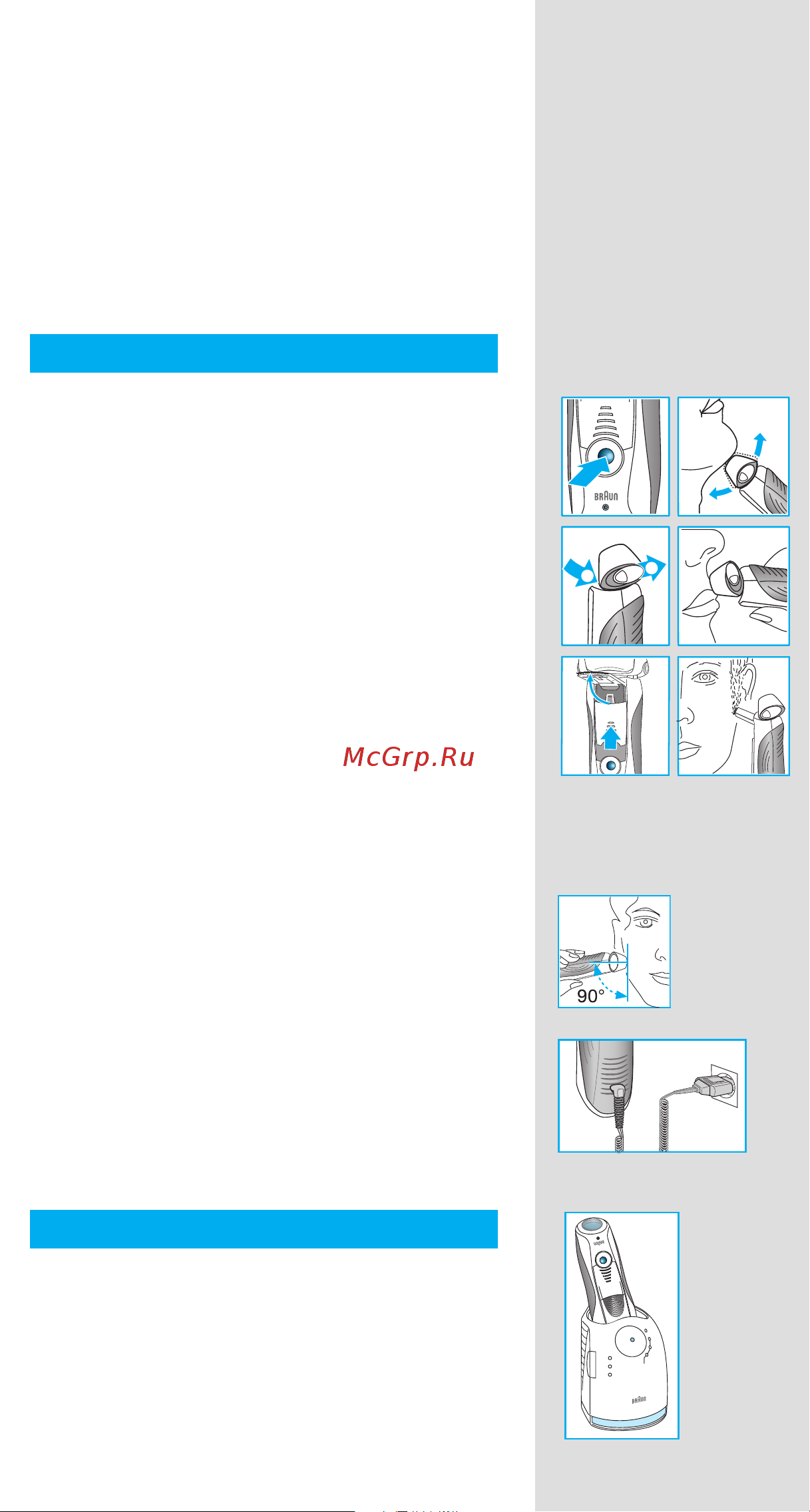 BRAUN

McGrp.Ru

90°

BRAUN