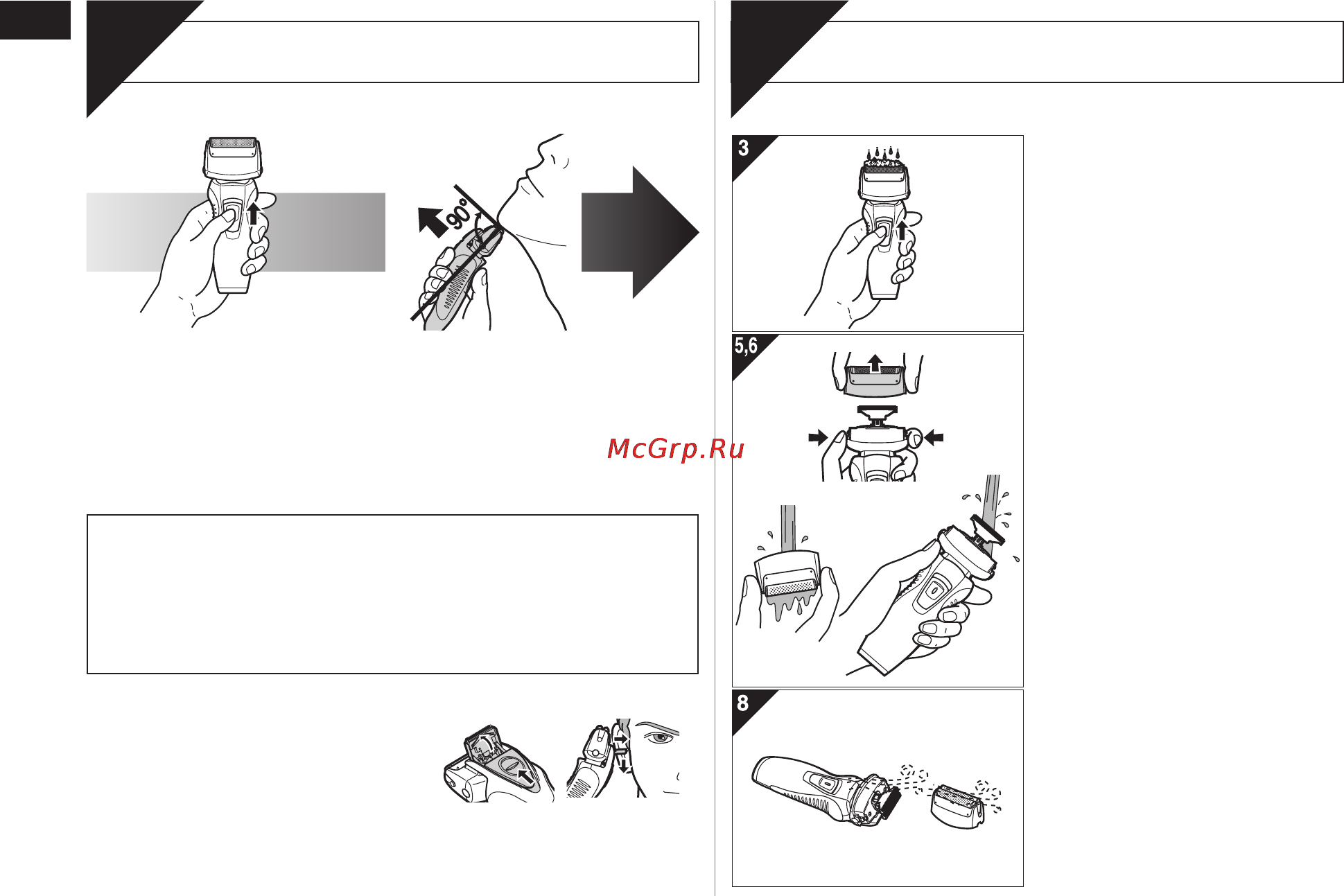 90°

McGrp.Ru

3

5,6

8