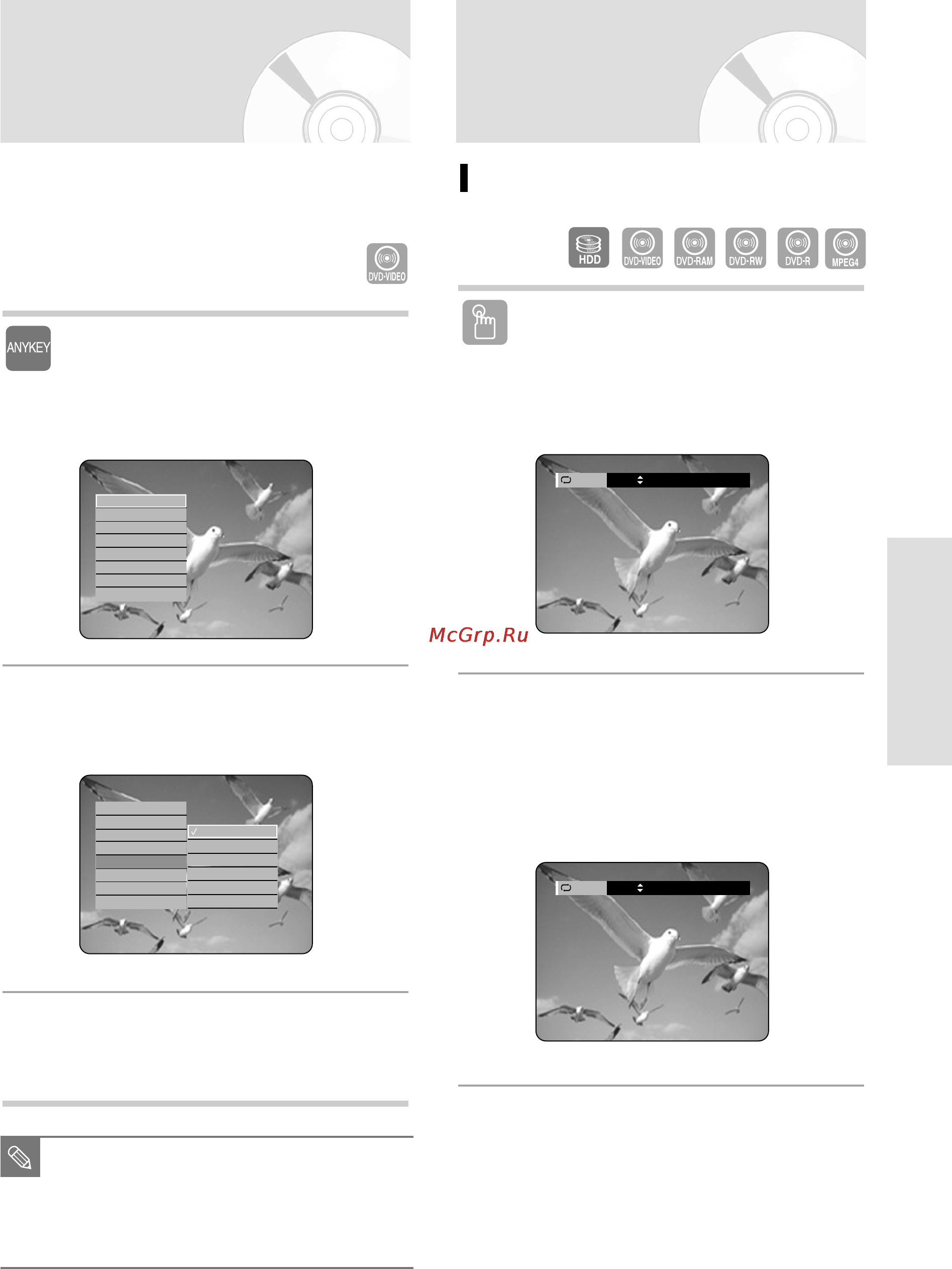 DVD-VIDEO

ANYKEY

HDD DVD-VIDEO DVD-RAM DVD-RW DVD-R MPEG4

McGrp.Ru