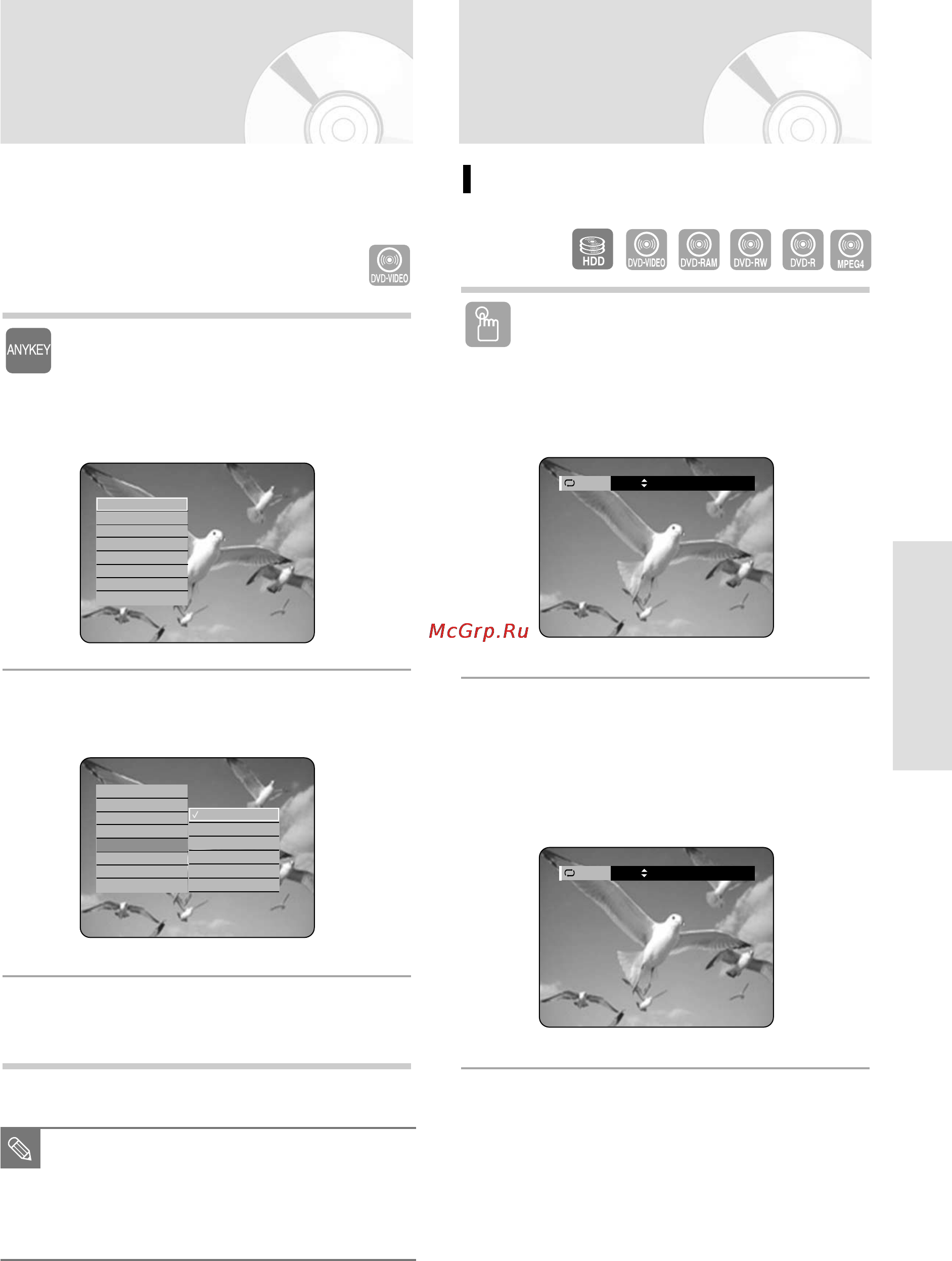 DVD-VIDEO

ANYKEY

HDD DVD-VIDEO DVD-RAM DVD-RW DVD-R MPEG4

McGrp.Ru