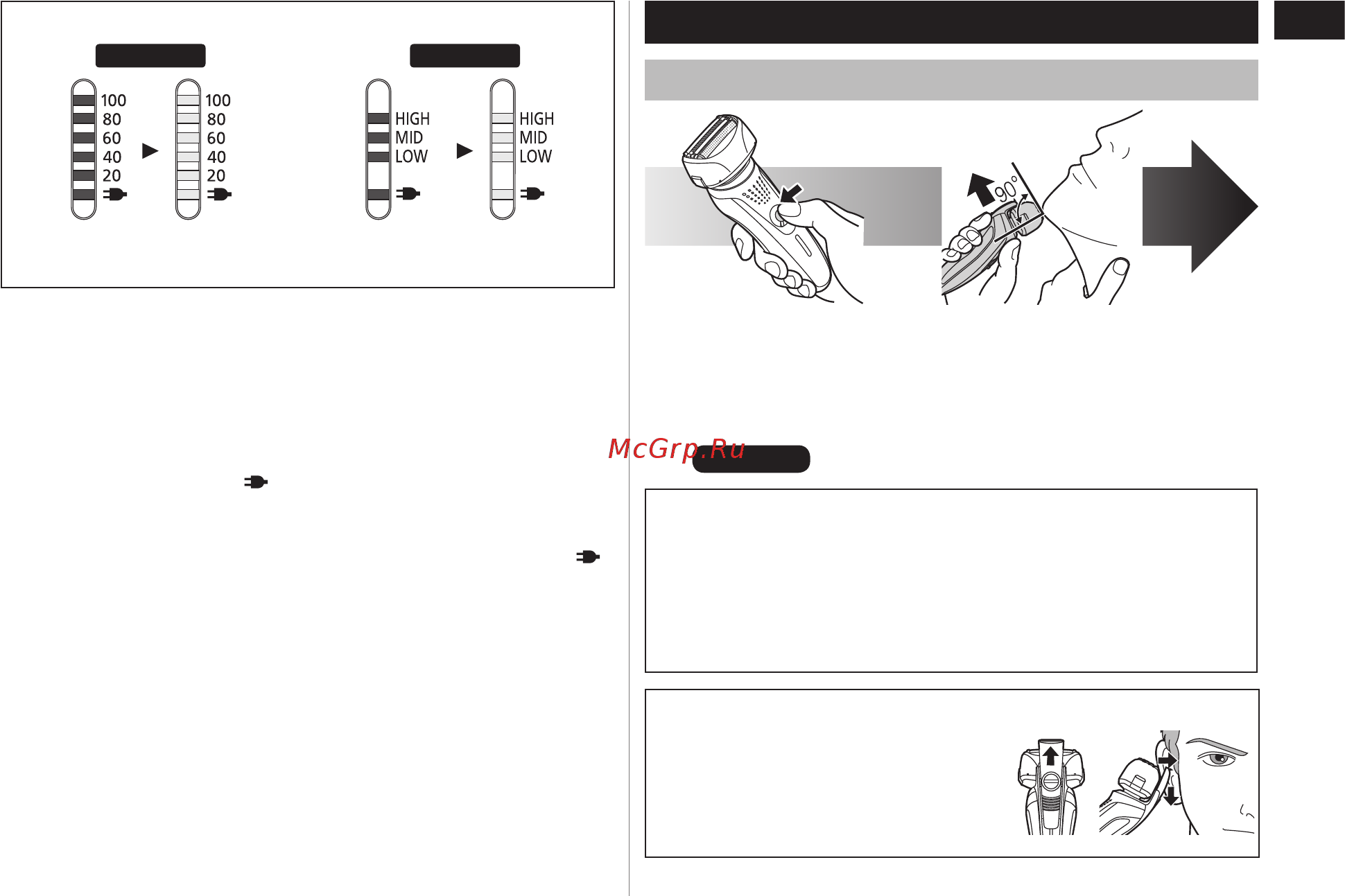 100
80
60
40
20

100
80
60
40
20

HIGH
MID
LOW

HIGH
MID
LOW

90°

McGrp.Ru