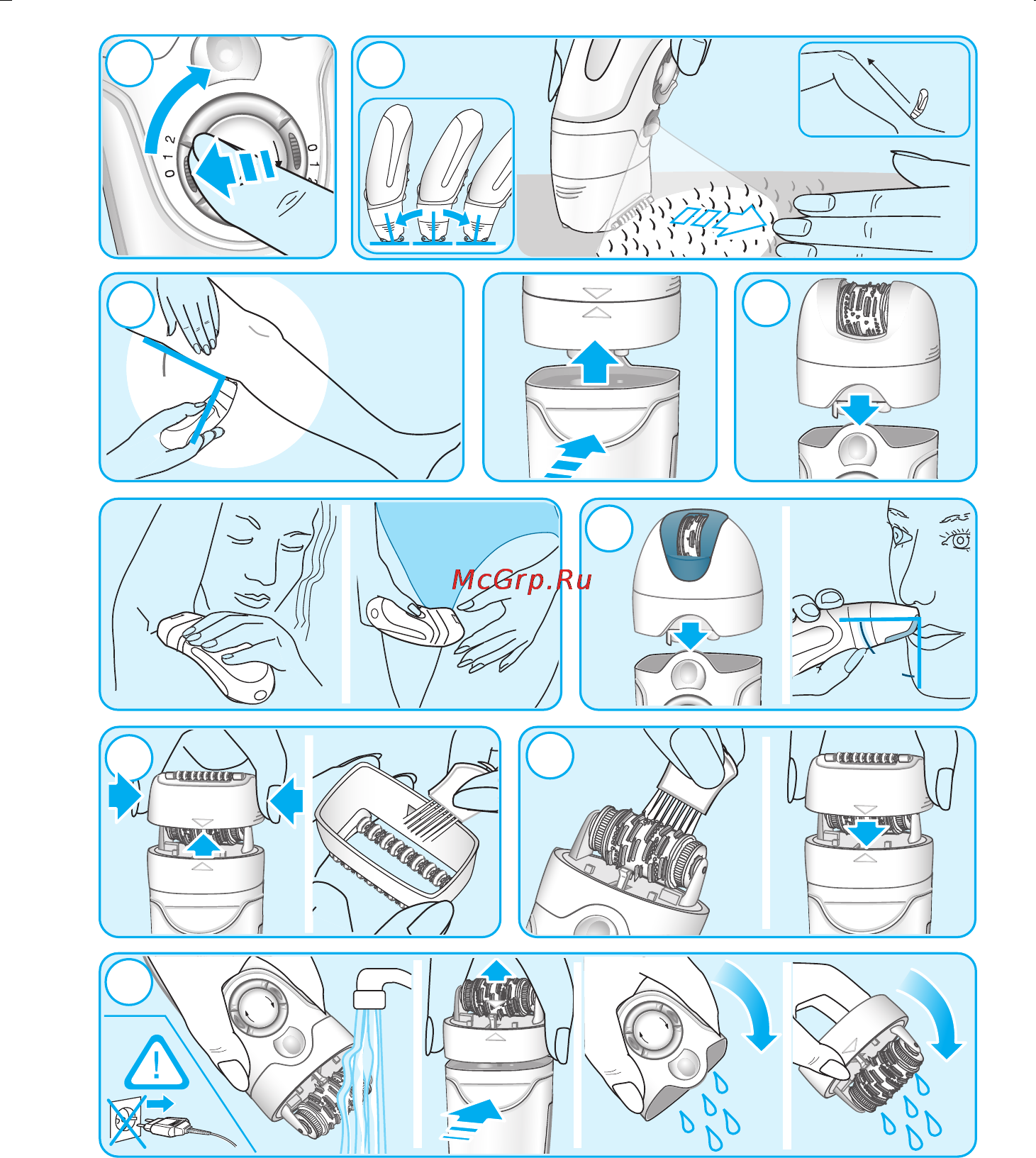 0 1 2
0 1 2
McGrp.Ru