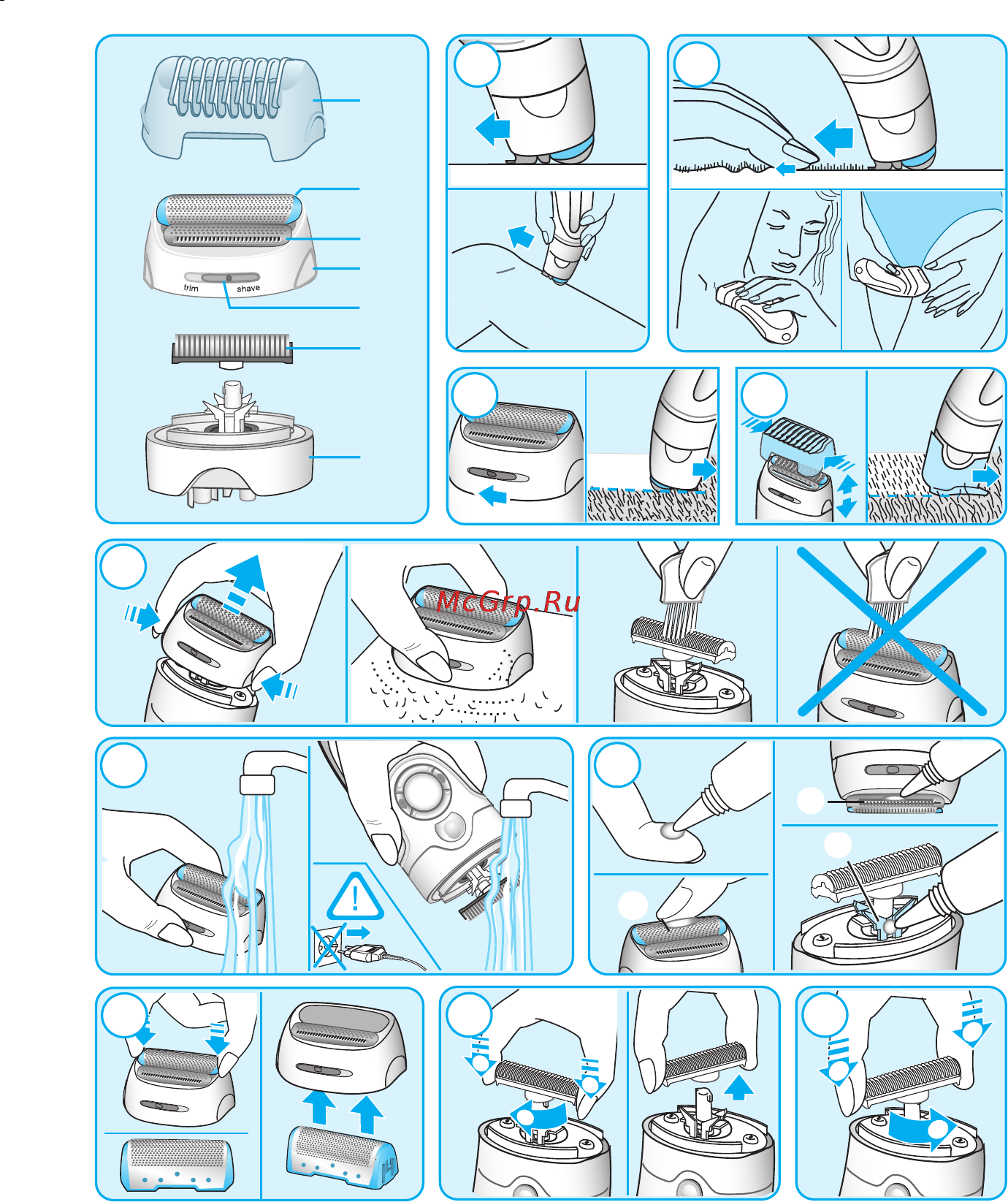 trim shave

McGrp.Ru