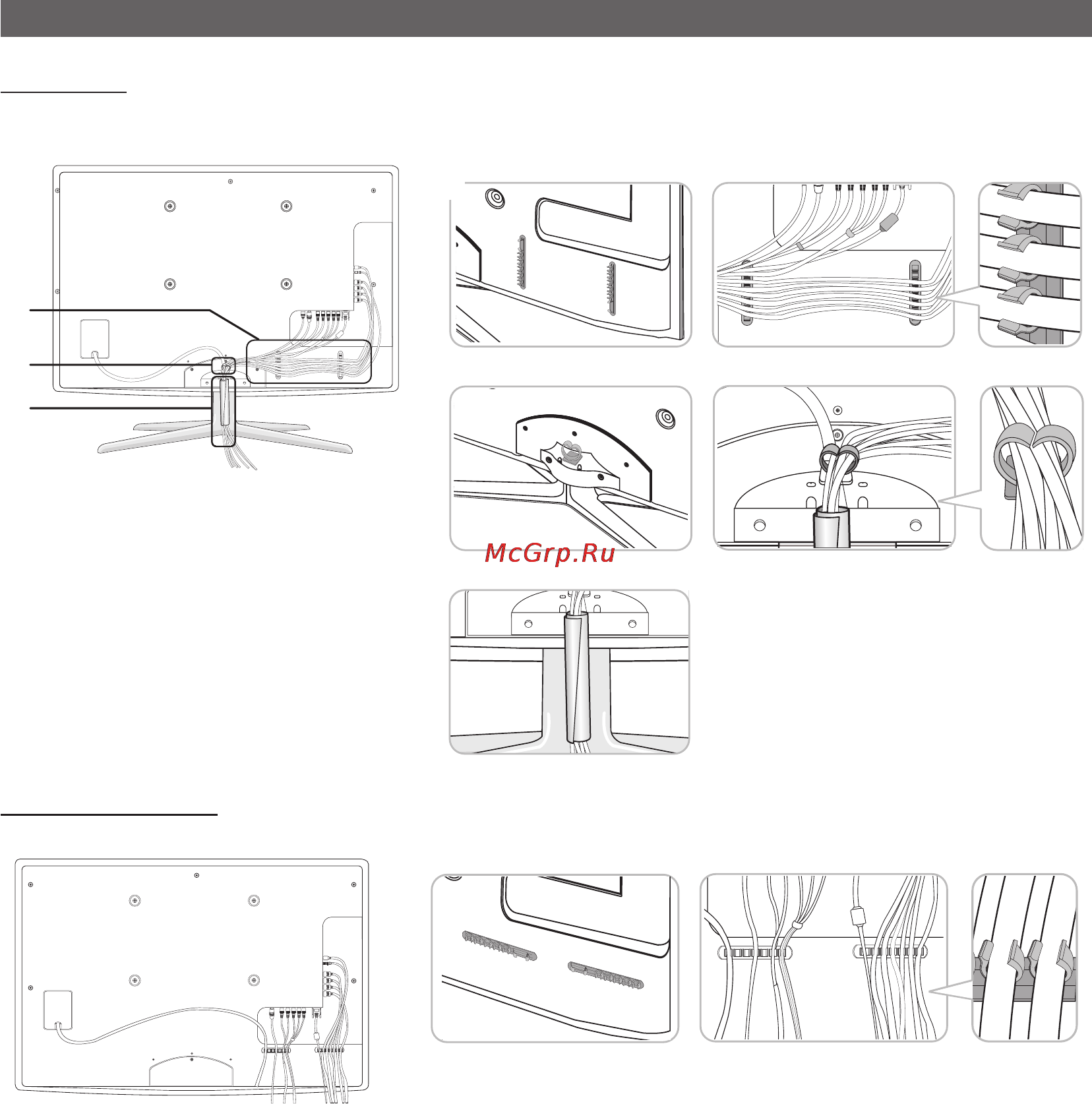 McGrp.Ru