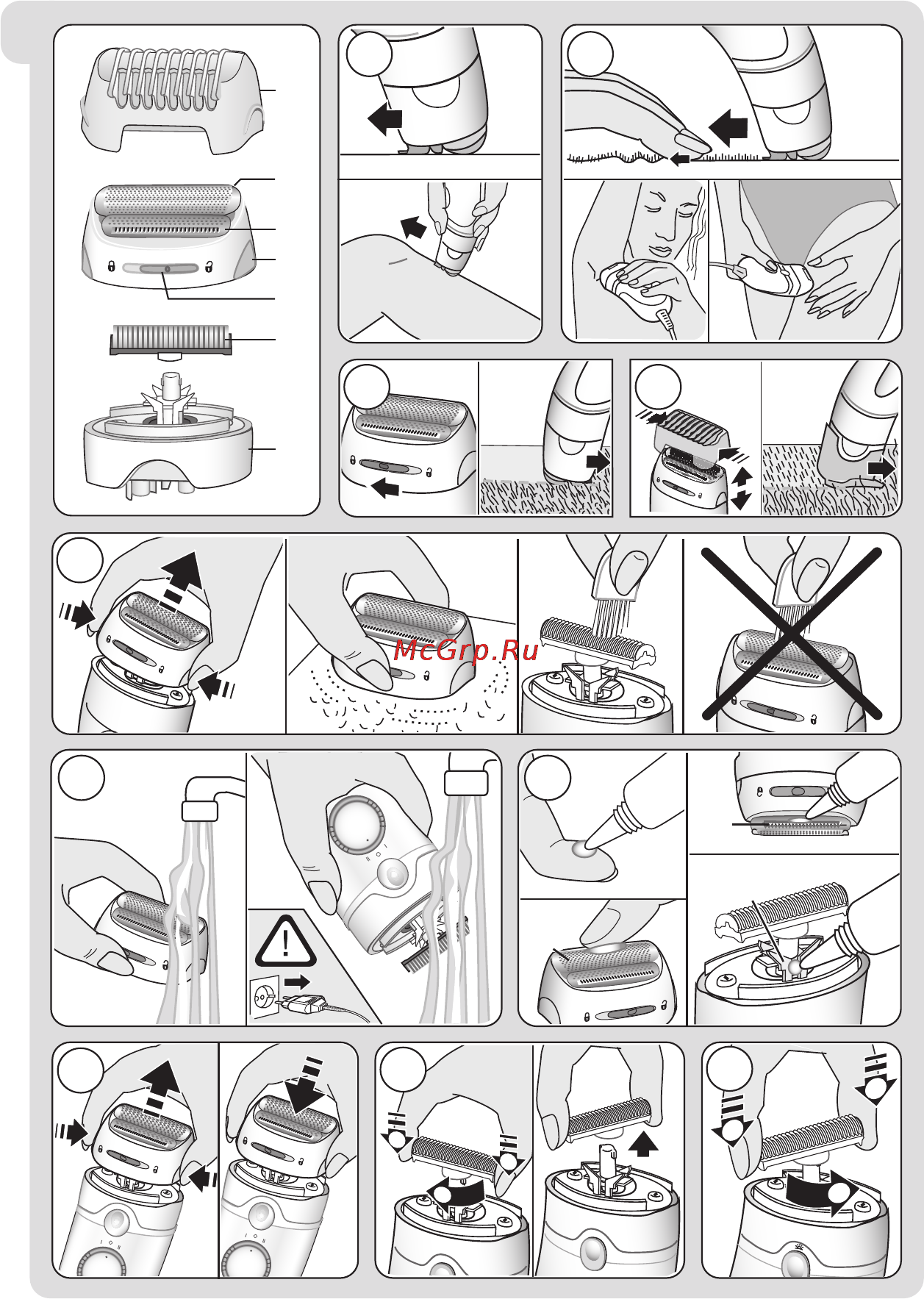 McGrp.Ru