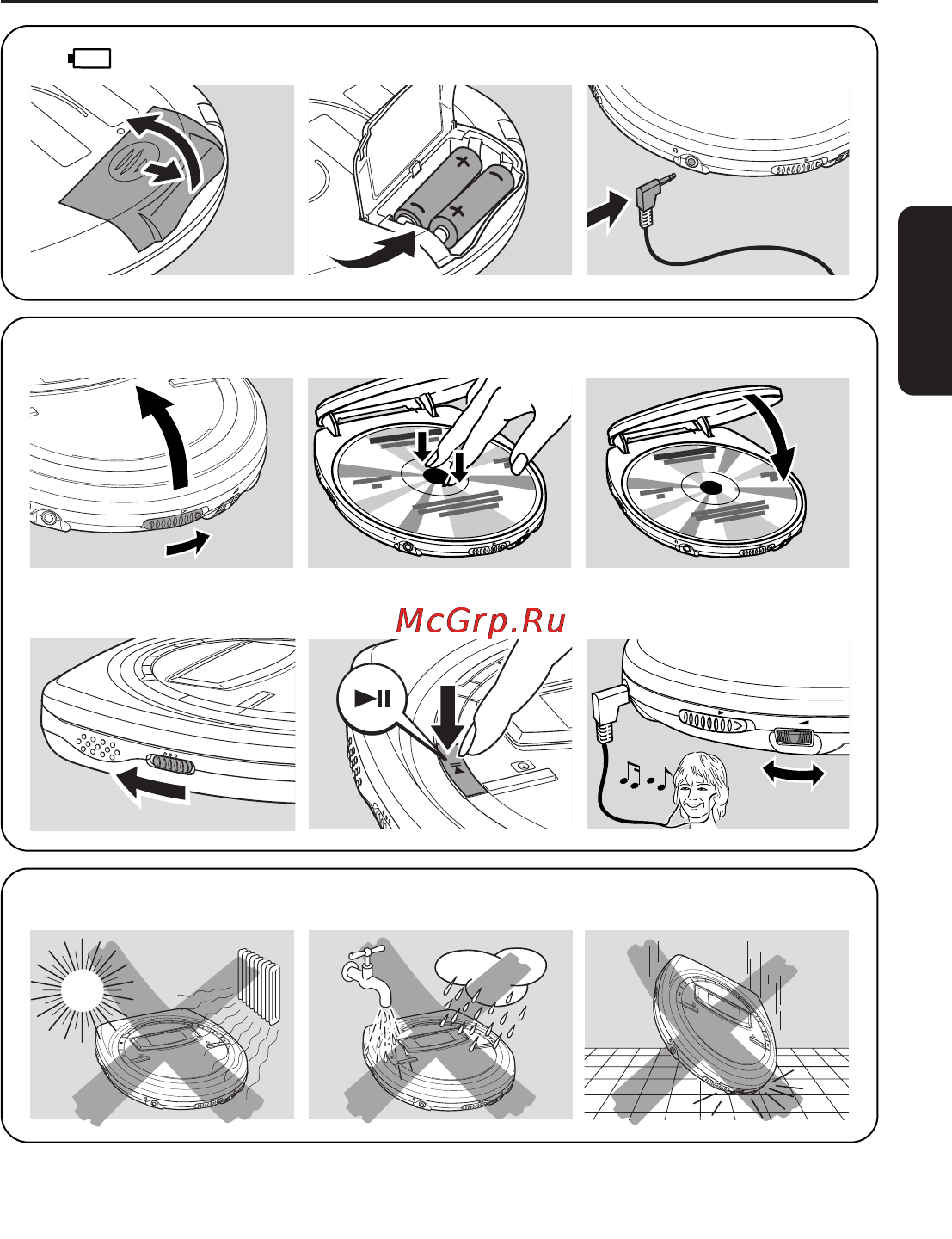 McGrp.Ru