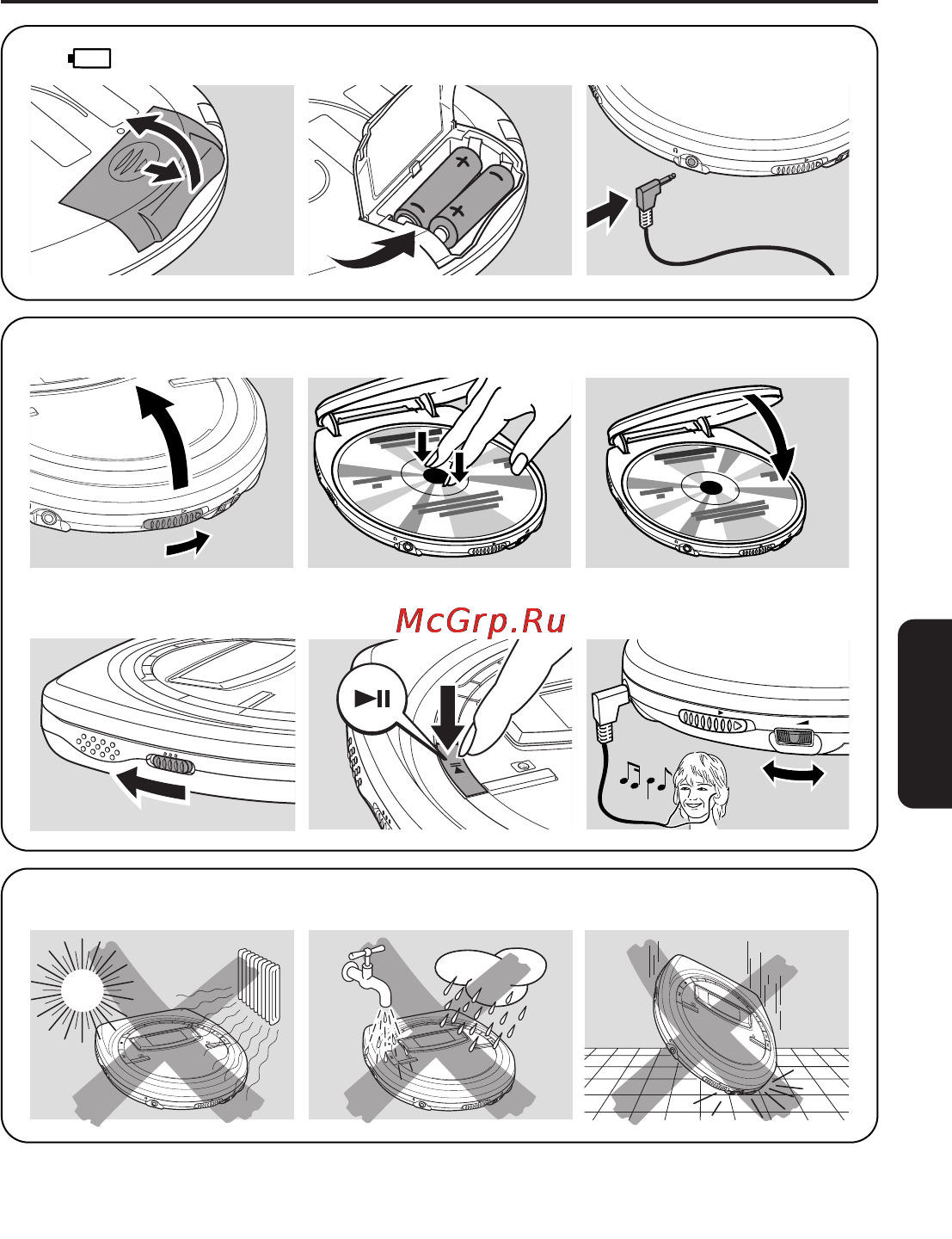 McGrp.Ru